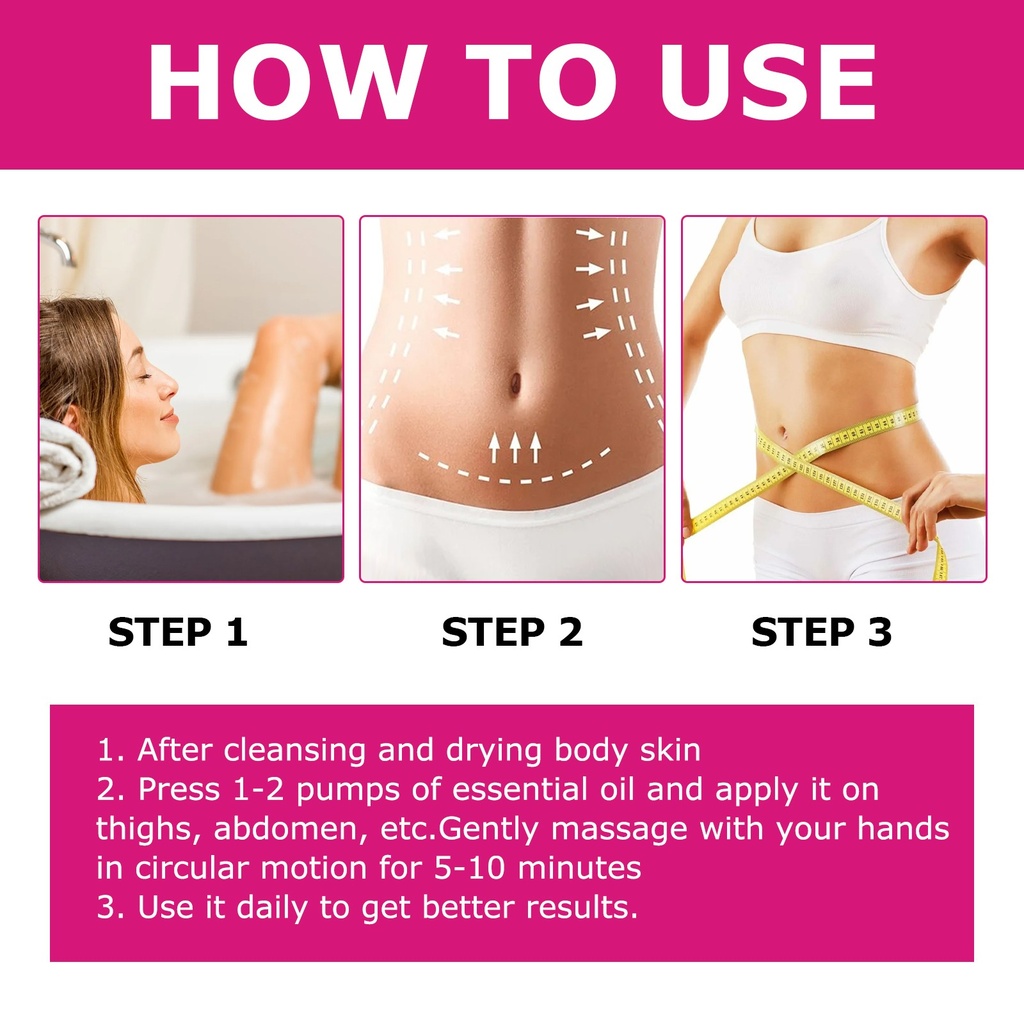 HOW TO USE

STEP 1

STEP 2

STEP 3

1. After cleansing and drying body skin
2. Press 1-2 pumps of essential oil and apply it on thighs, abdomen, etc.Gently massage with your hands in circular motion for 5-10 minutes
3. Use it daily to get better results.