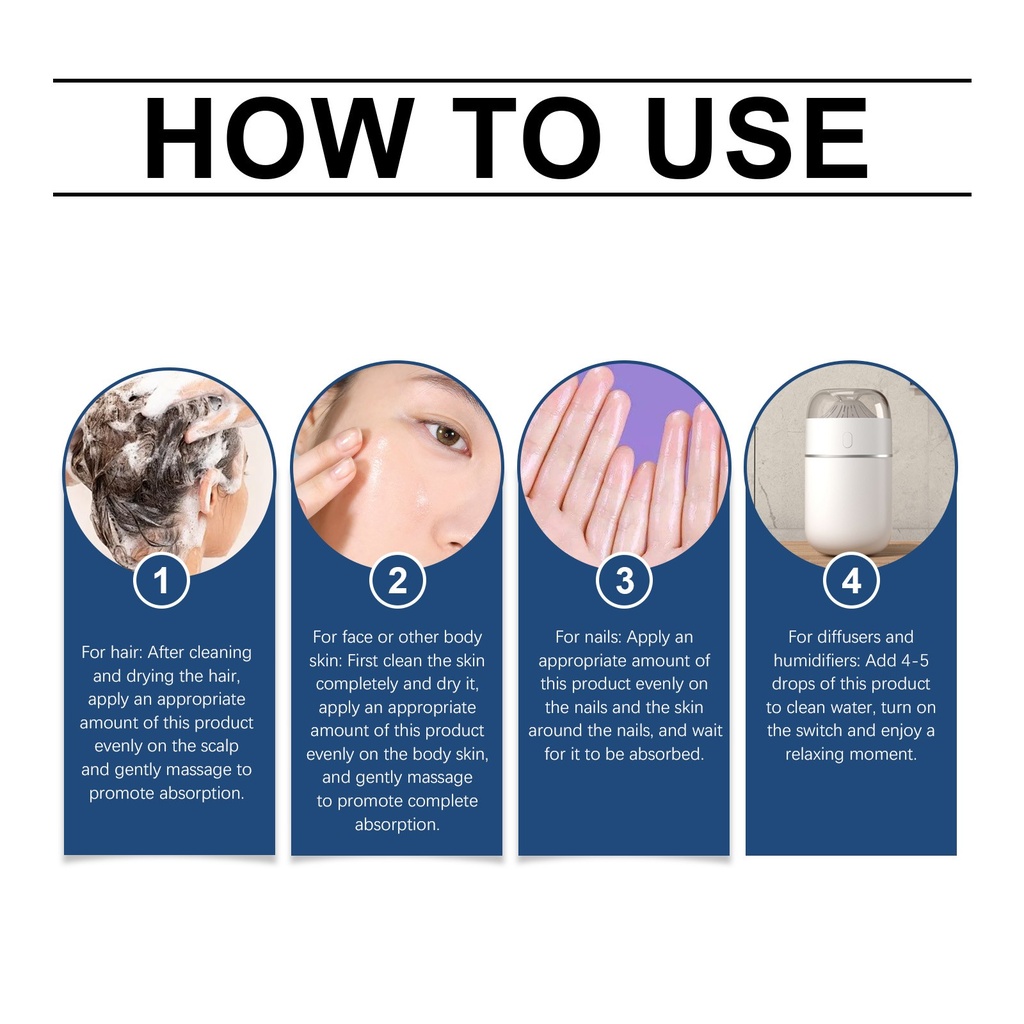 HOW TO USE

1

For hair: After cleaning and drying the hair, apply an appropriate amount of this product evenly on the scalp and gently massage to promote absorption.

2

For face or other body skin: First clean the skin completely and dry it, apply an appropriate amount of this product evenly on the body skin, and gently massage to promote complete absorption.

3

For nails: Apply an appropriate amount of this product evenly on the nails and the skin around the nails, and wait for it to be absorbed.

4

For diffusers and humidifiers: Add 4-5 drops of this product to clean water, turn on the switch and enjoy a relaxing moment.