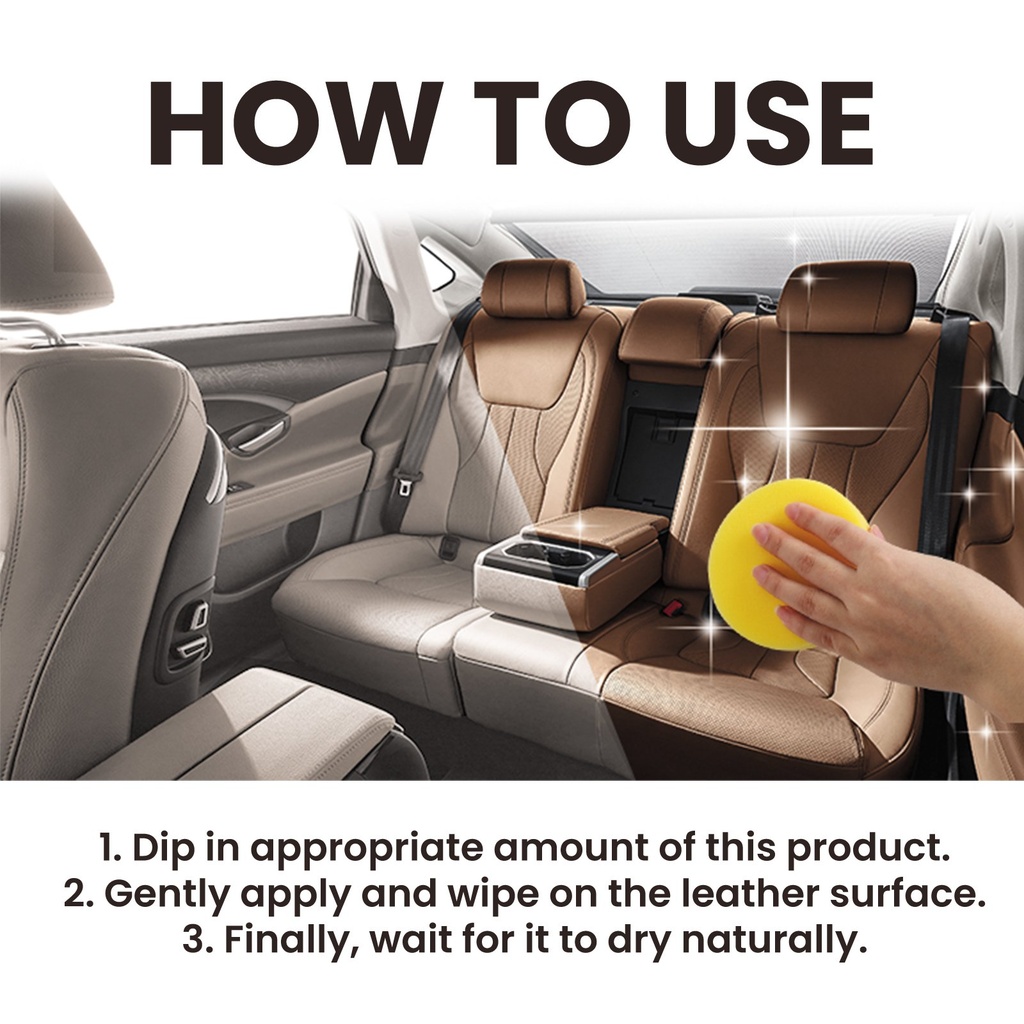 HOW TO USE

1. Dip in appropriate amount of this product.
2. Gently apply and wipe on the leather surface.
3. Finally, wait for it to dry naturally.