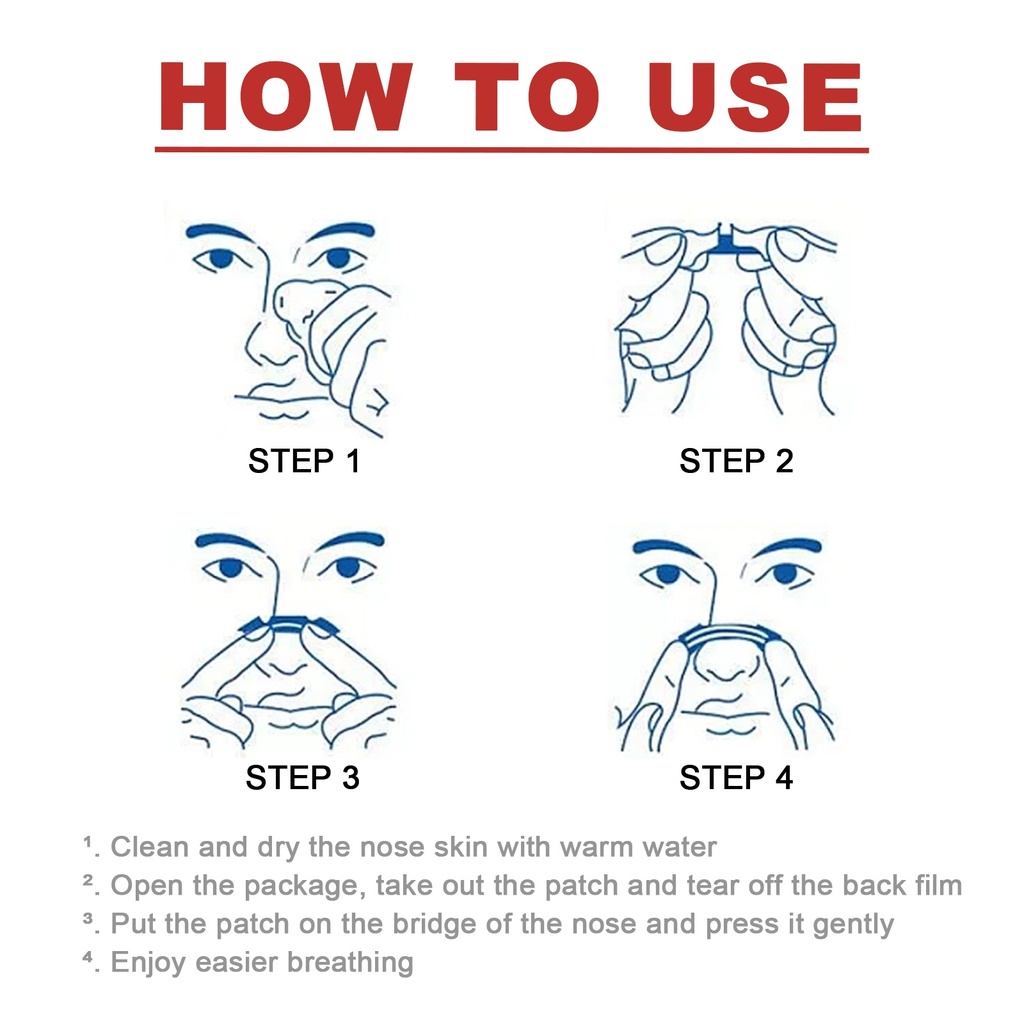 HOW TO USE

STEP 1

STEP 2

STEP 3

STEP 4

¹. Clean and dry the nose skin with warm water
². Open the package, take out the patch and tear off the back film
³. Put the patch on the bridge of the nose and press it gently
⁴. Enjoy easier breathing