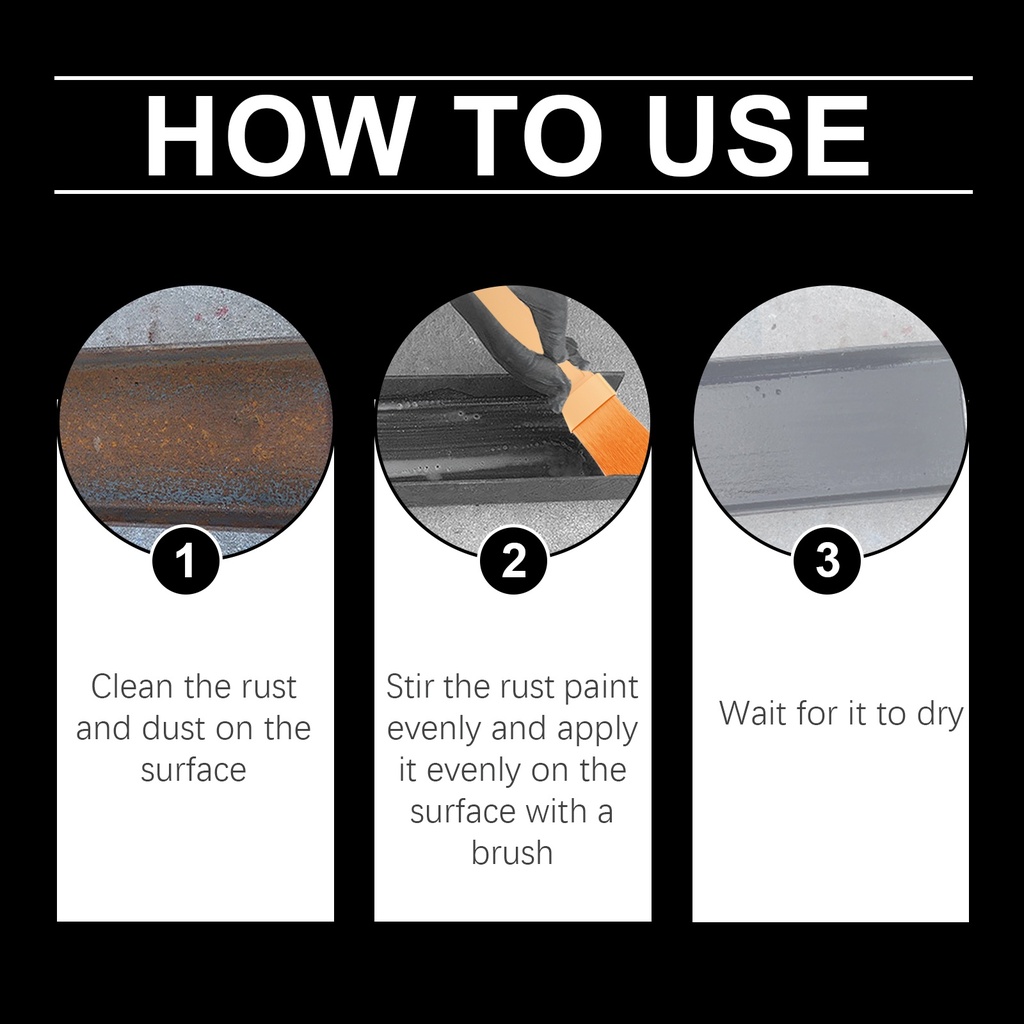 HOW TO USE

1

Clean the rust and dust on the surface

2

Stir the rust paint evenly and apply it evenly on the surface with a brush

3

Wait for it to dry