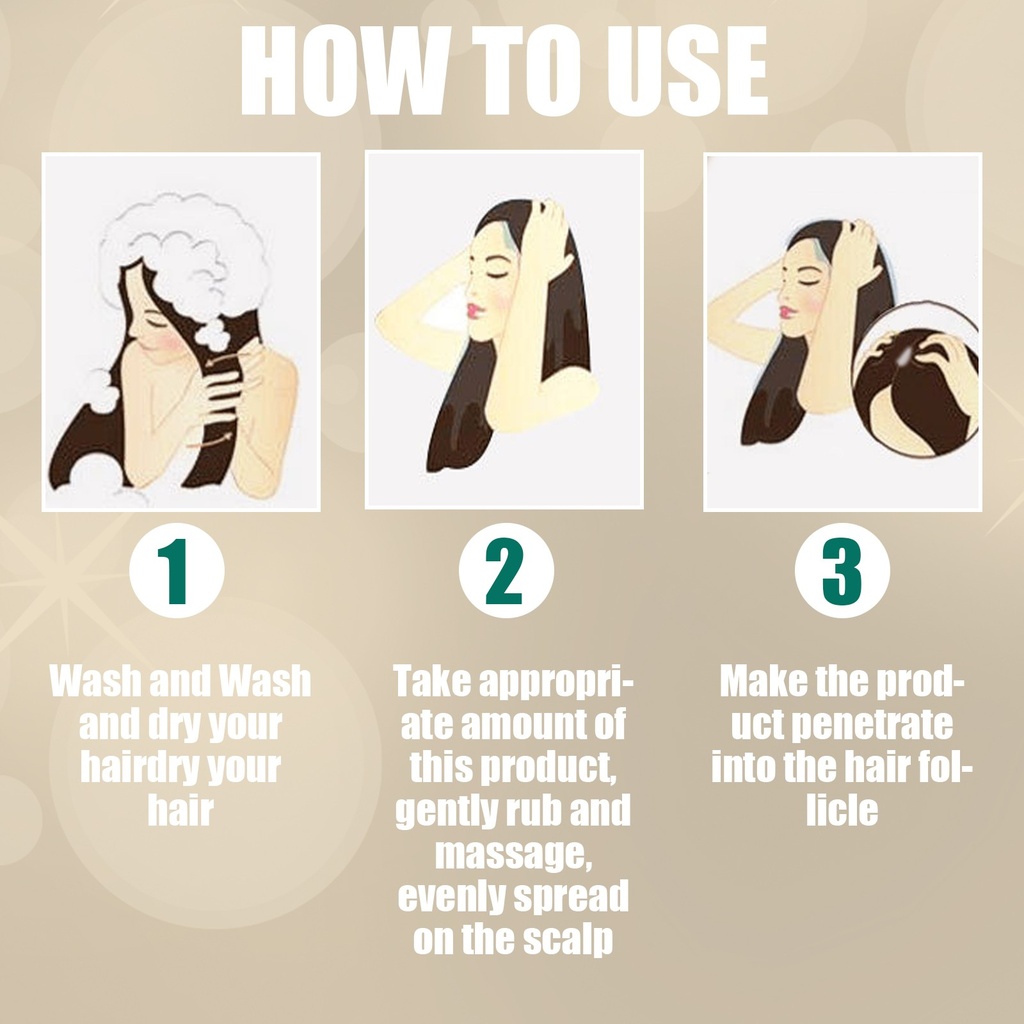 HOW TO USE

1

Wash and Wash and dry your hairdry your hair

2

Take appropriate amount of this product, gently rub and massage, evenly spread on the scalp

3

Make the product penetrate into the hair follicle