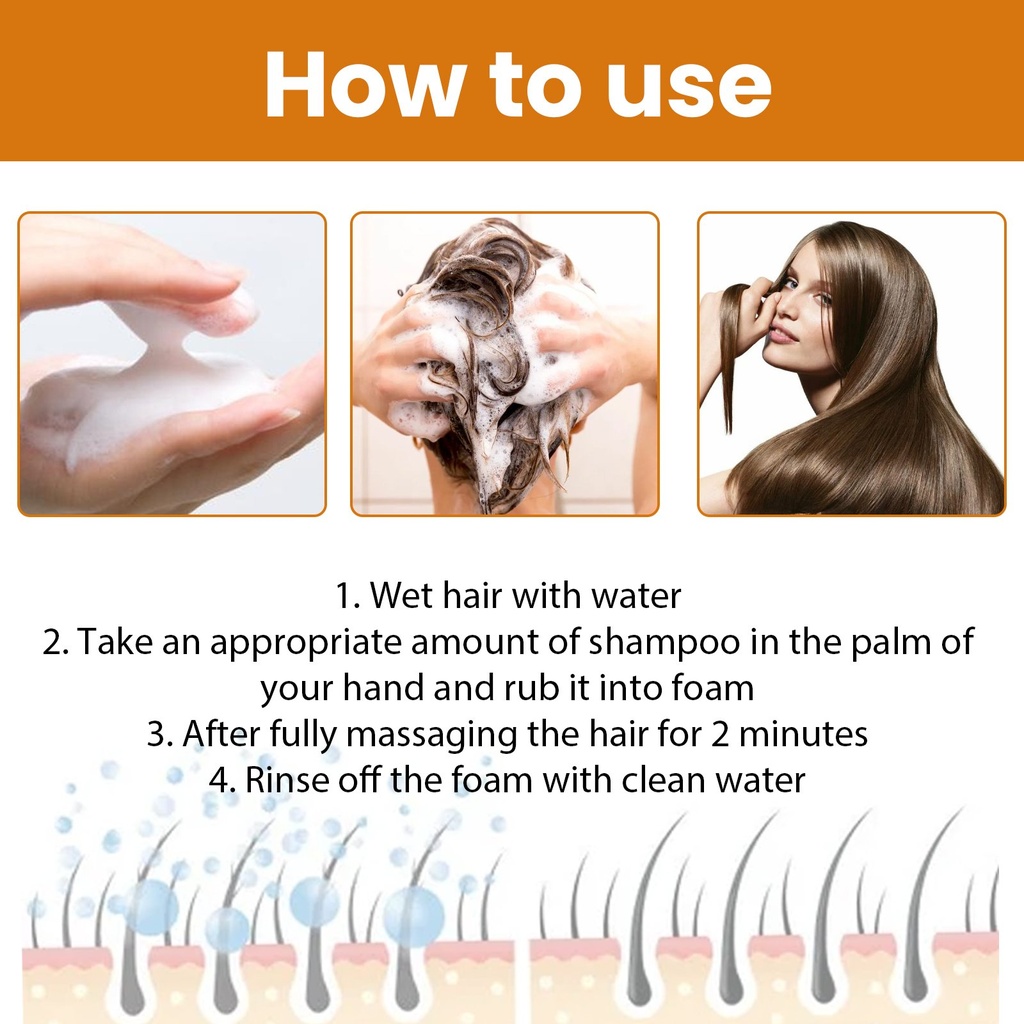 How to use

1. Wet hair with water
2. Take an appropriate amount of shampoo in the palm of your hand and rub it into foam
3. After fully massaging the hair for 2 minutes
4. Rinse off the foam with clean water