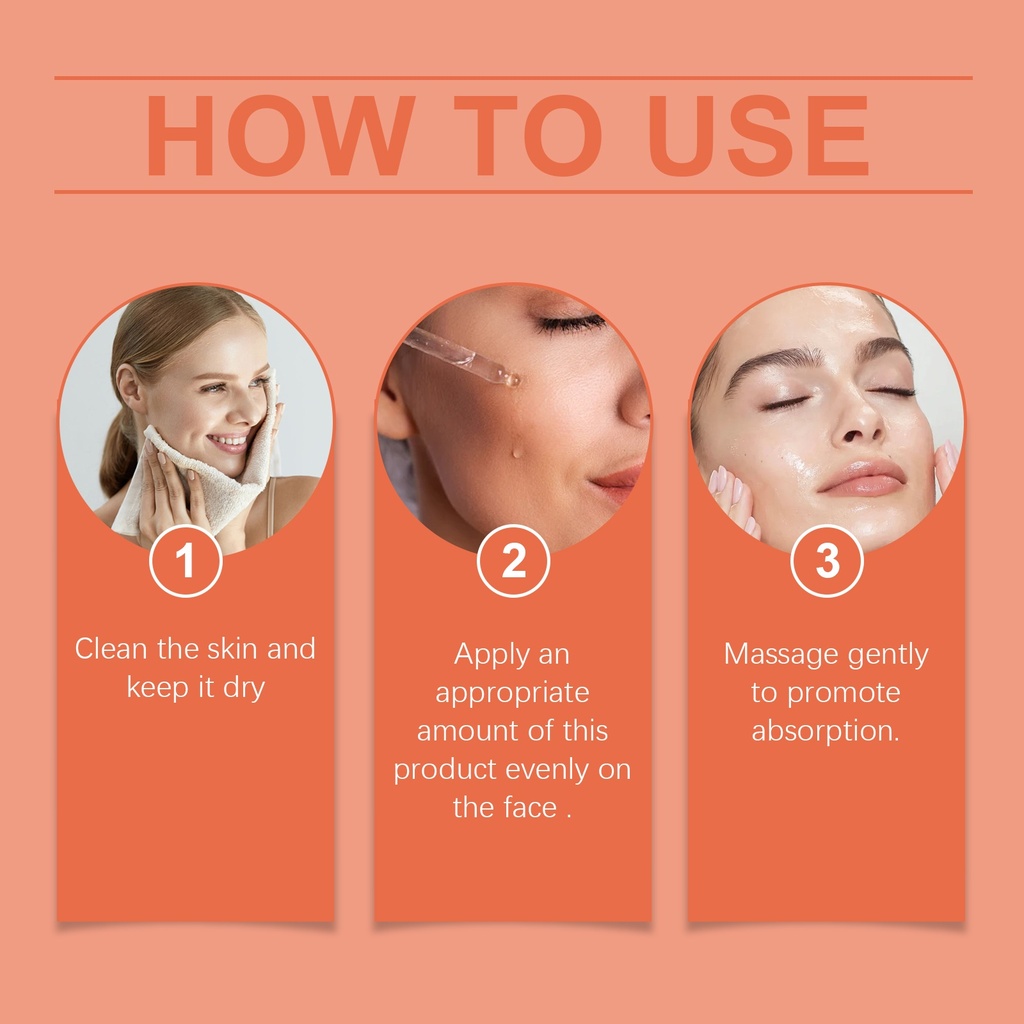 HOW TO USE

1

Clean the skin and keep it dry

2

Apply an appropriate amount of this product evenly on the face .

3

Massage gently to promote absorption.