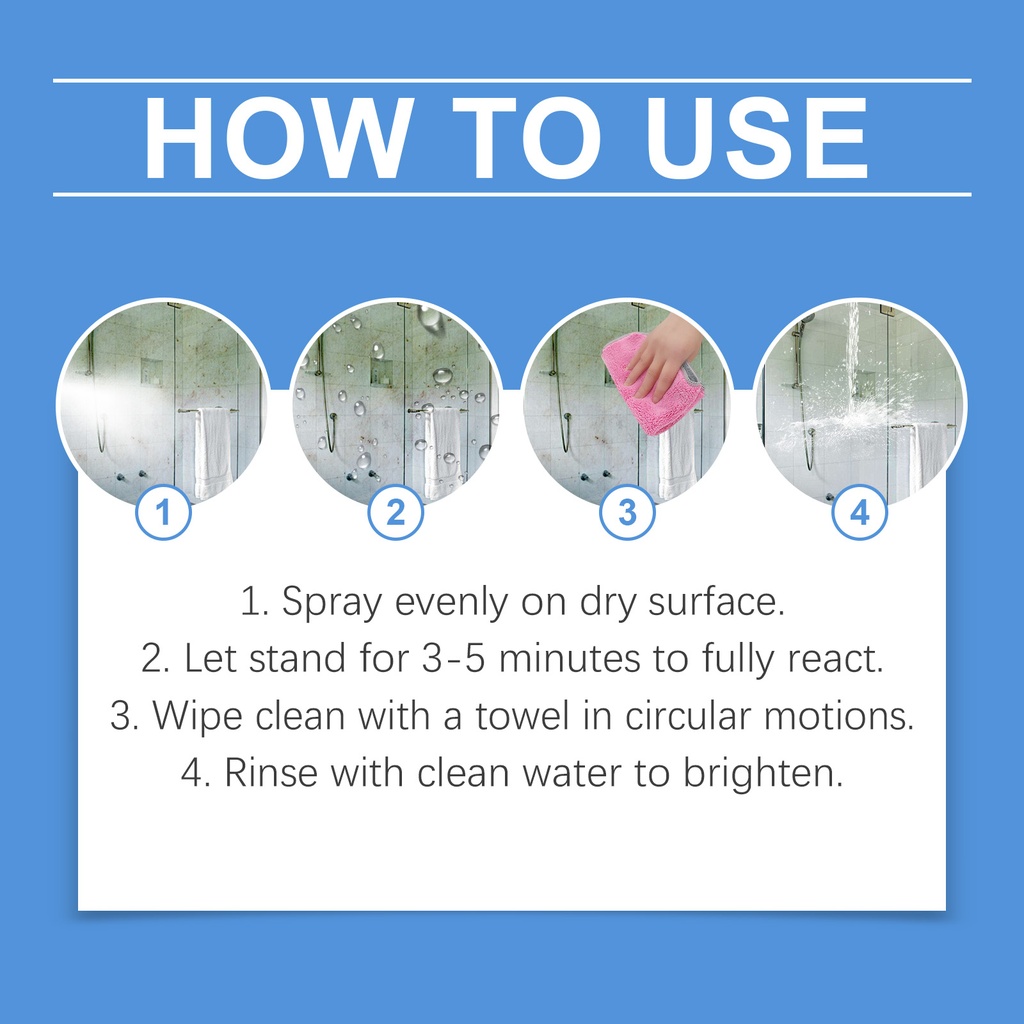 HOW TO USE

1

2

3

4

1. Spray evenly on dry surface.
2. Let stand for 3-5 minutes to fully react.
3. Wipe clean with a towel in circular motions.
4. Rinse with clean water to brighten.