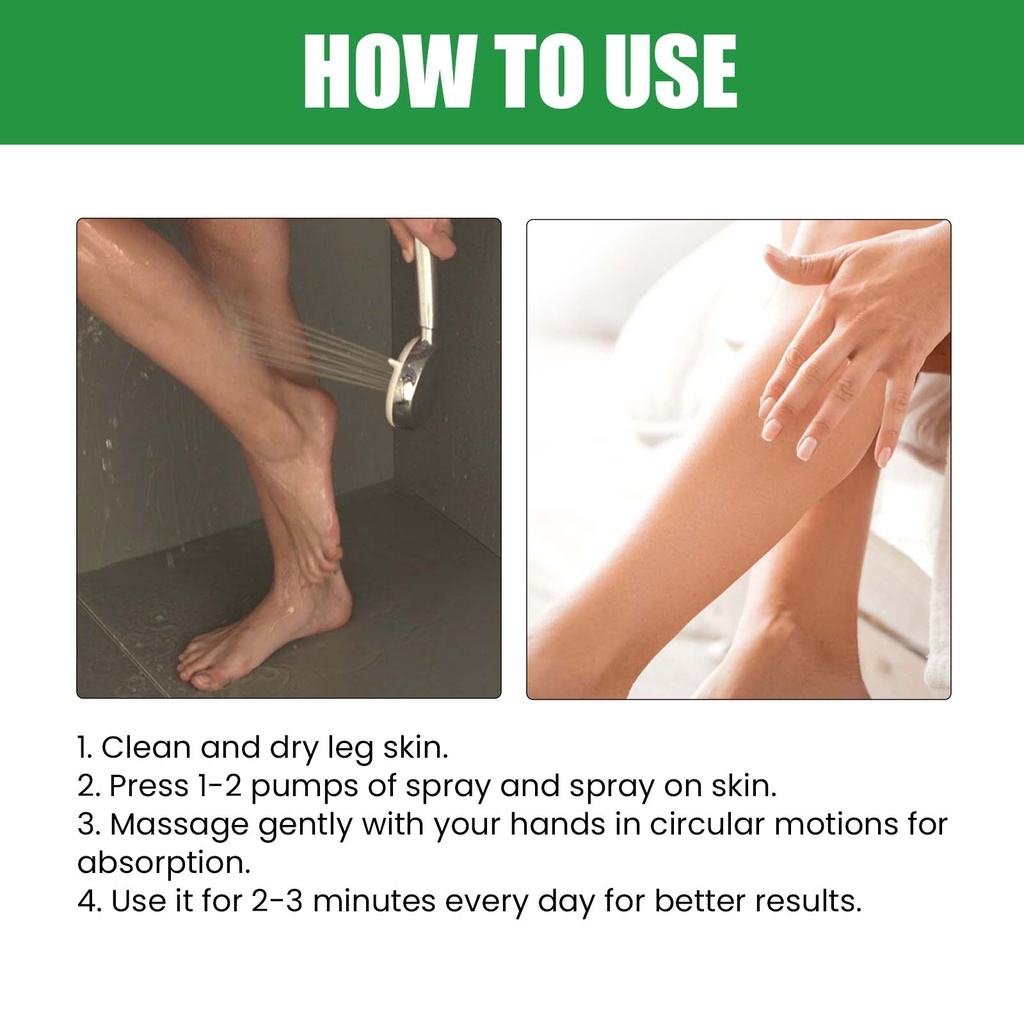 HOW TO USE

1. Clean and dry leg skin.
2. Press 1-2 pumps of spray and spray on skin.
3. Massage gently with your hands in circular motions for absorption.
4. Use it for 2-3 minutes every day for better results.