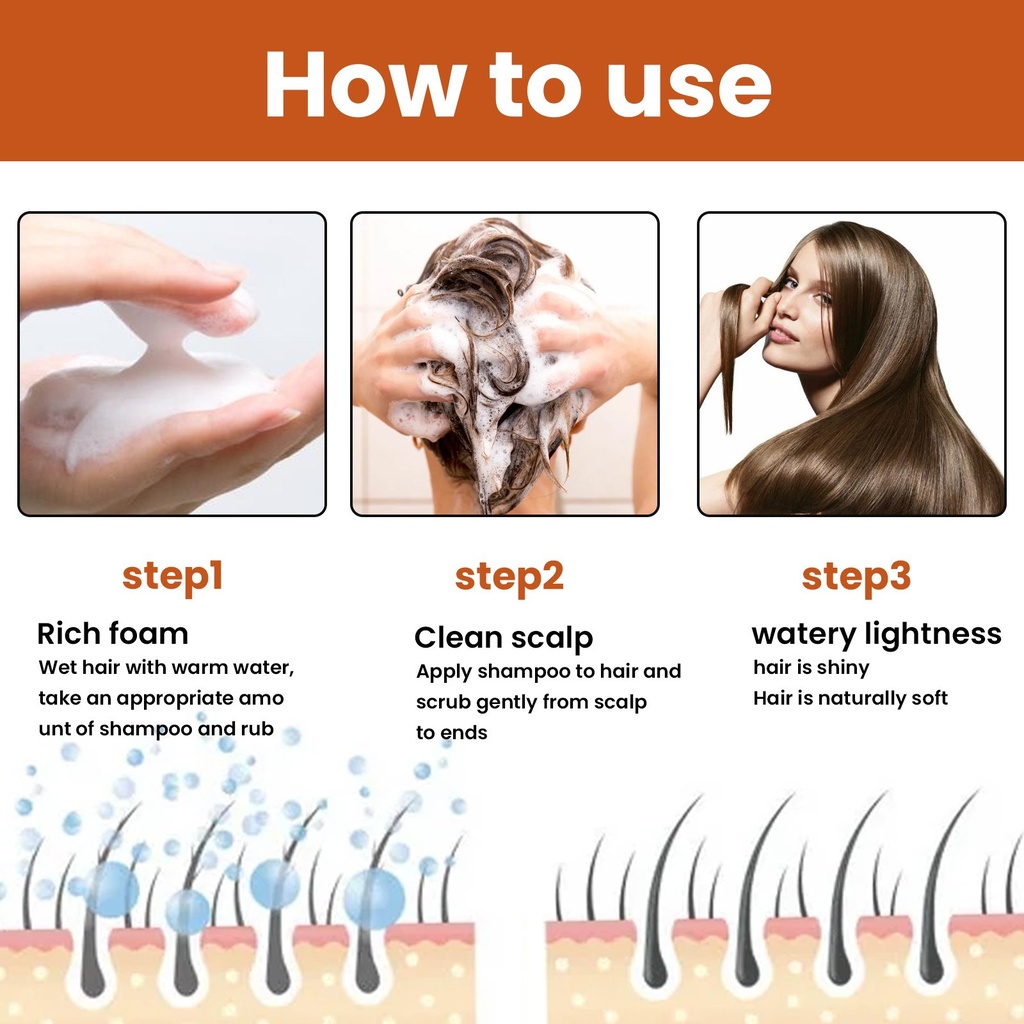 How to use

step1

Rich foam

Wet hair with warm water, take an appropriate amo unt of shampoo and rub

step2

Clean scalp

Apply shampoo to hair and scrub gently from scalp to ends

step3

watery lightness

hair is shiny

Hair is naturally soft