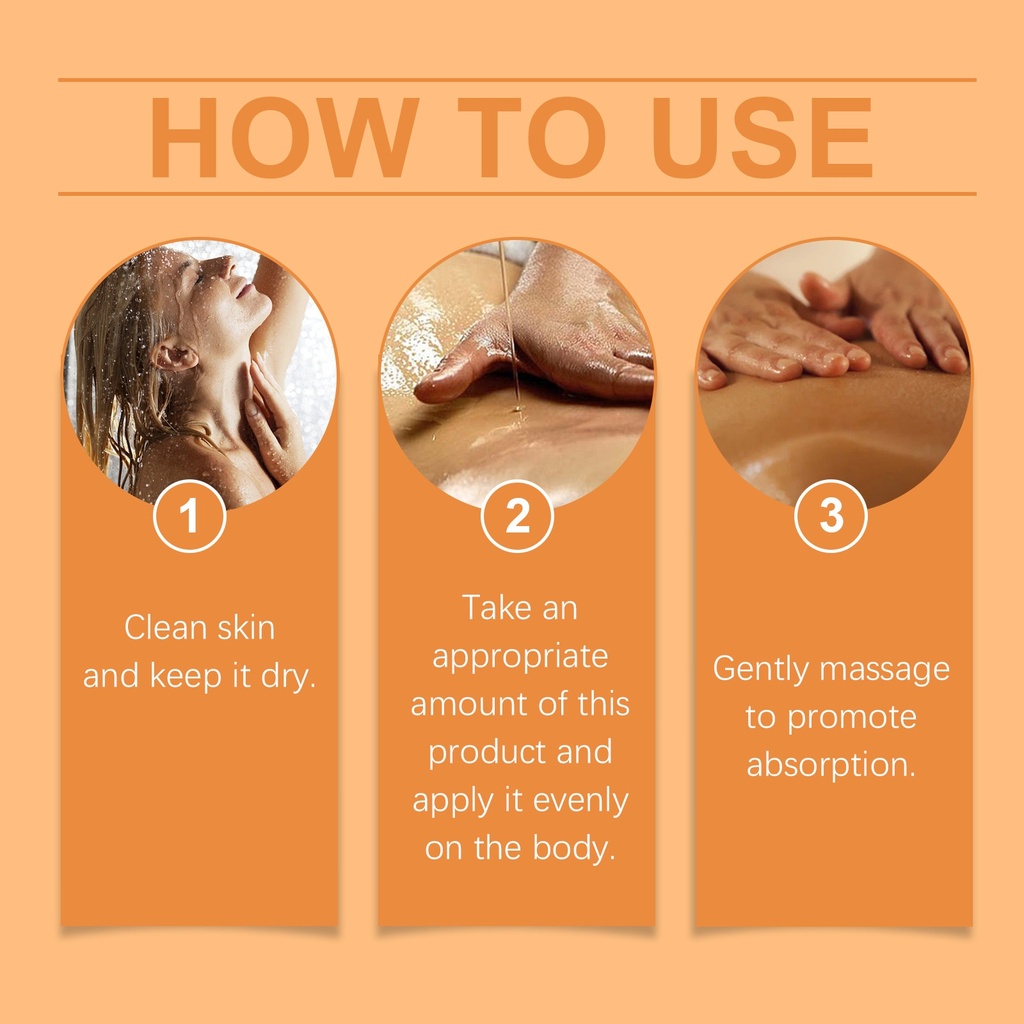 HOW TO USE

1

Clean skin and keep it dry.

2

Take an appropriate amount of this product and apply it evenly on the body.

3

Gently massage to promote absorption.