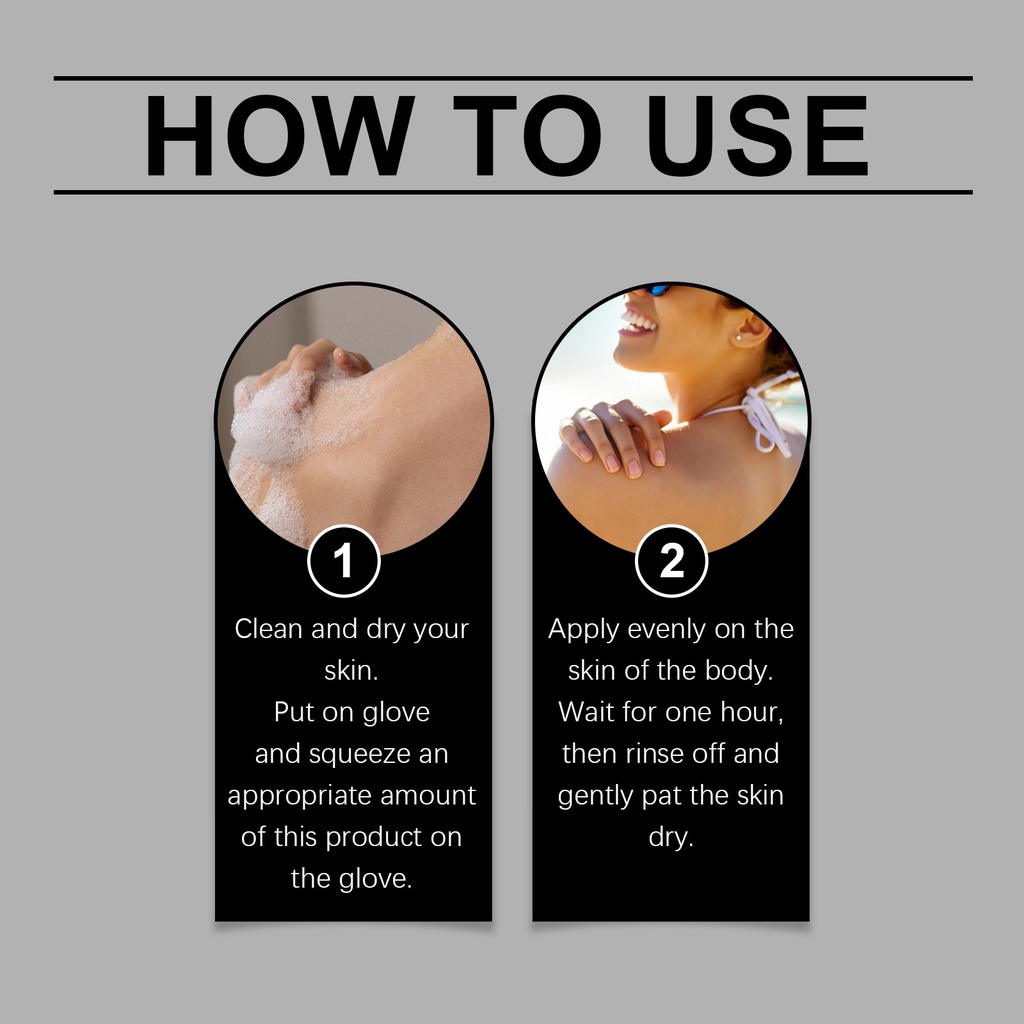 HOW TO USE

1

Clean and dry your skin.
Put on glove and squeeze an appropriate amount of this product on the glove.

2

Apply evenly on the skin of the body.
Wait for one hour, then rinse off and gently pat the skin dry.