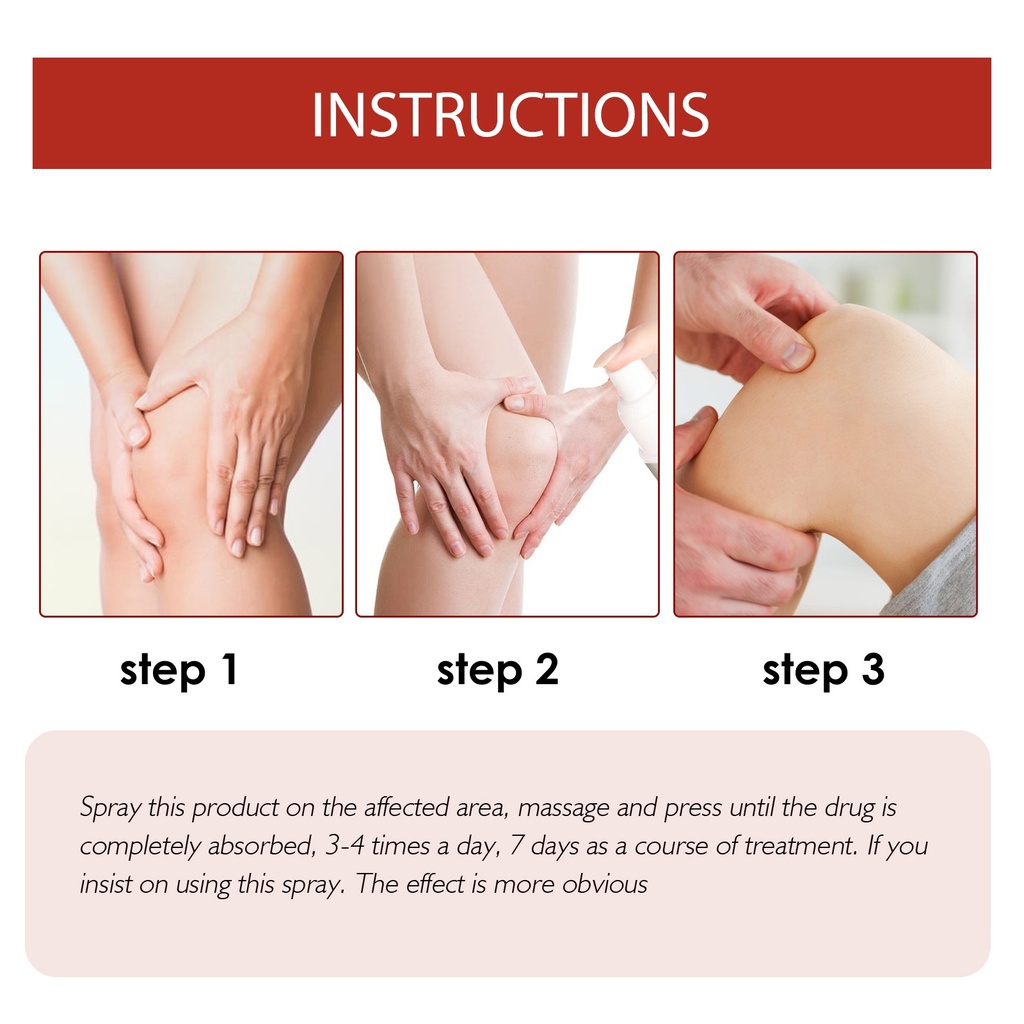 INSTRUCTIONS

step 1

step 2

step 3

Spray this product on the affected area, massage and press until the drug is completely absorbed, 3-4 times a day, 7 days as a course of treatment. If you insist on using this spray. The effect is more obvious