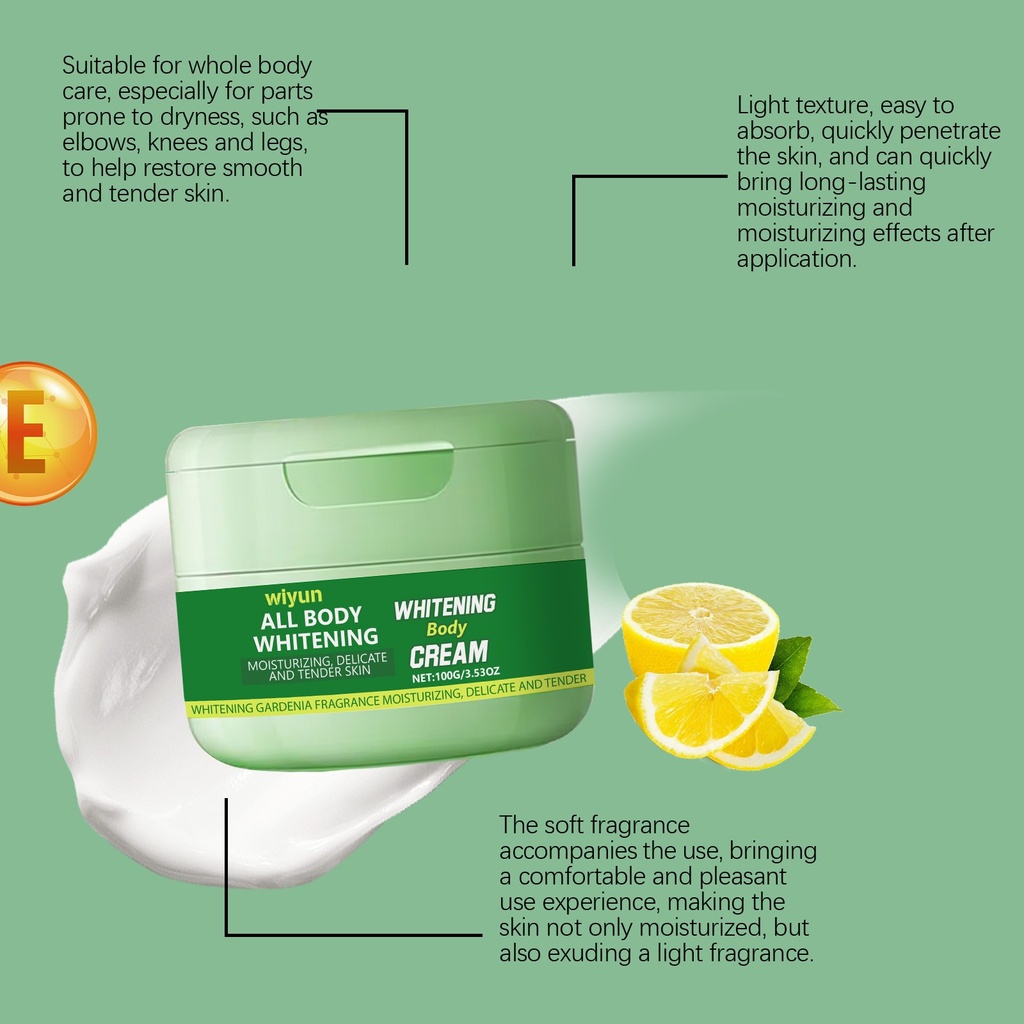 Suitable for whole body care, especially for parts prone to dryness, such as elbows, knees and legs, to help restore smooth and tender skin.

Light texture, easy to absorb, quickly penetrate the skin, and can quickly bring long-lasting moisturizing and moisturizing effects after application.

E

wiyun
ALL BODY WHITENING
MOISTURIZING, DELICATE AND TENDER SKIN
WHITENING Body CREAM
NET:100G/3.53OZ
WHITENING GARDENIA FRAGRANCE MOISTURIZING, DELICATE AND TENDER

The soft fragrance accompanies the use, bringing a comfortable and pleasant use experience, making the skin not only moisturized, but also exuding a light fragrance.