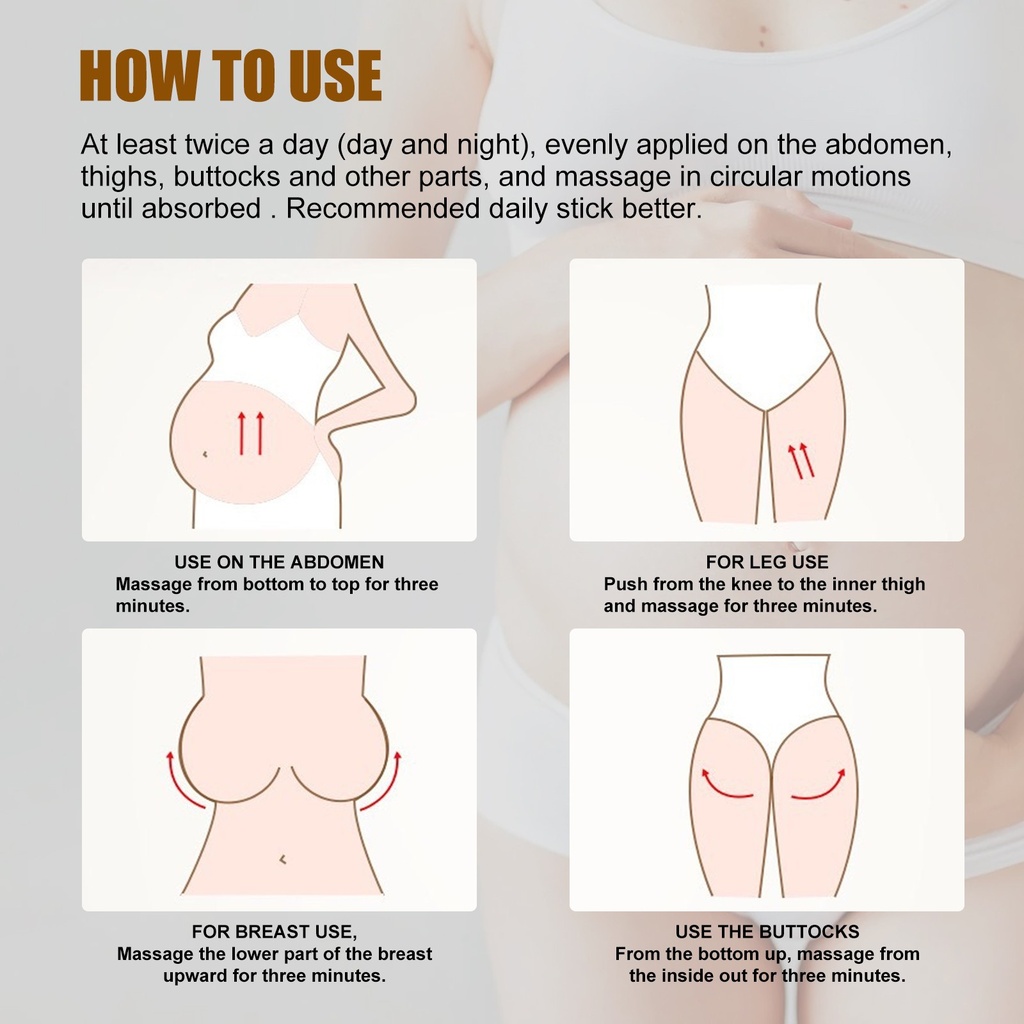 HOW TO USE

At least twice a day (day and night), evenly applied on the abdomen, thighs, buttocks and other parts, and massage in circular motions until absorbed . Recommended daily stick better.

USE ON THE ABDOMEN
Massage from bottom to top for three minutes.

FOR LEG USE
Push from the knee to the inner thigh and massage for three minutes.

FOR BREAST USE,
Massage the lower part of the breast upward for three minutes.

USE THE BUTTOCKS
From the bottom up, massage from the inside out for three minutes.