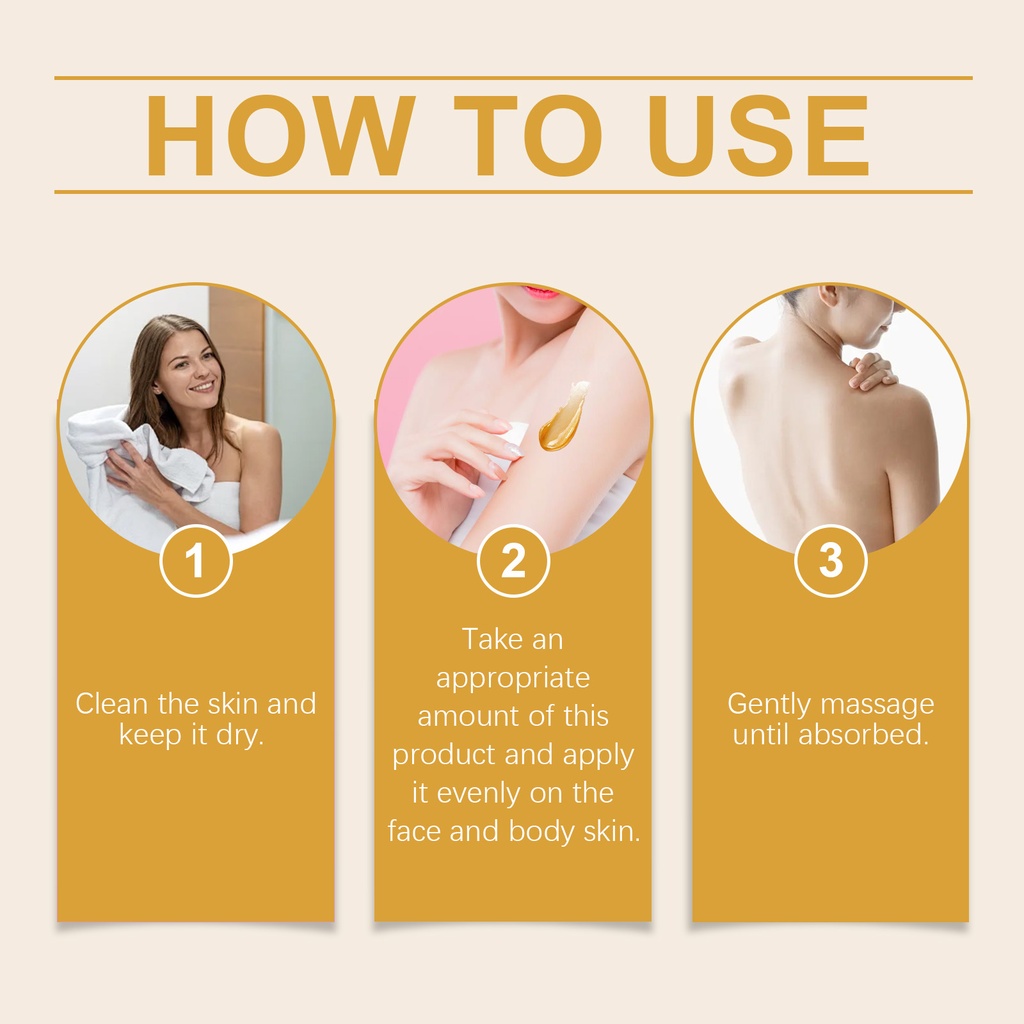 HOW TO USE

1

Clean the skin and keep it dry.

2

Take an appropriate amount of this product and apply it evenly on the face and body skin.

3

Gently massage until absorbed.