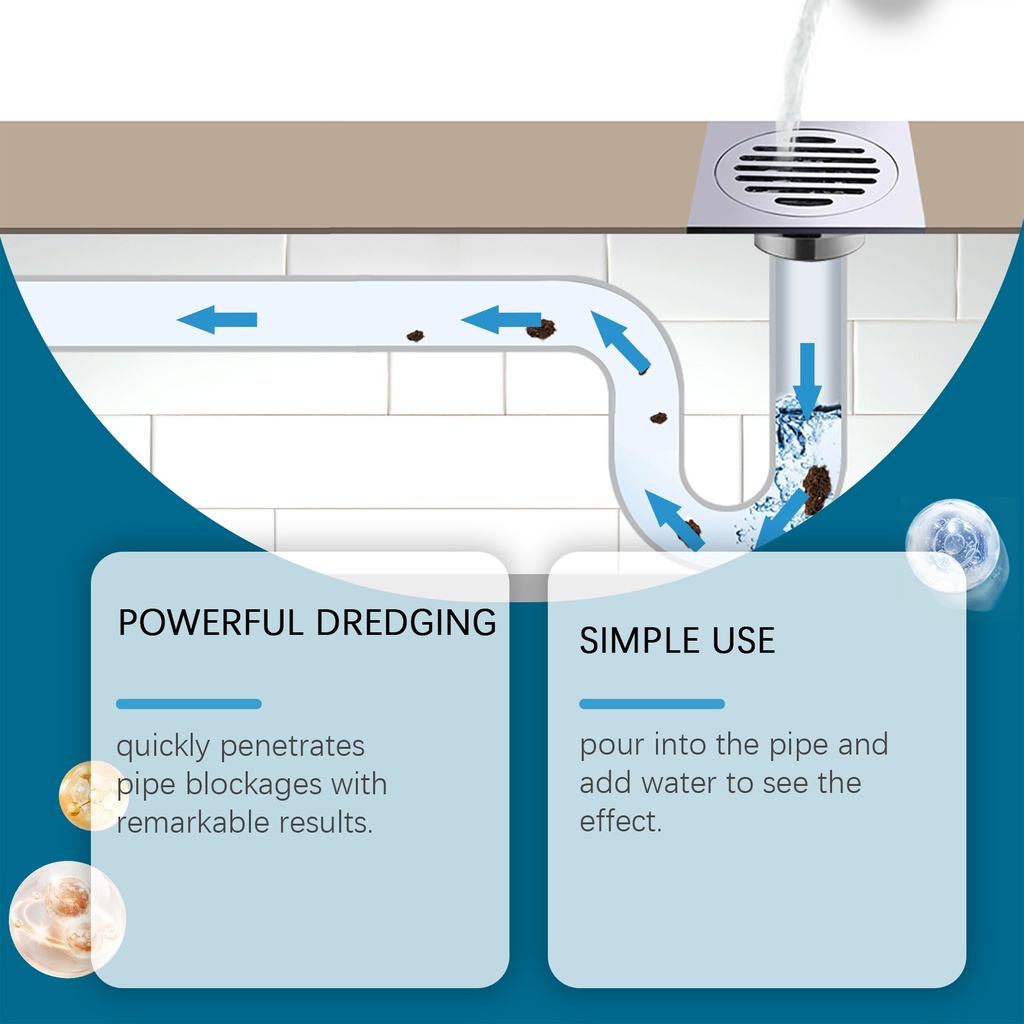 POWERFUL DREDGING

quickly penetrates pipe blockages with remarkable results.

SIMPLE USE

pour into the pipe and add water to see the effect.