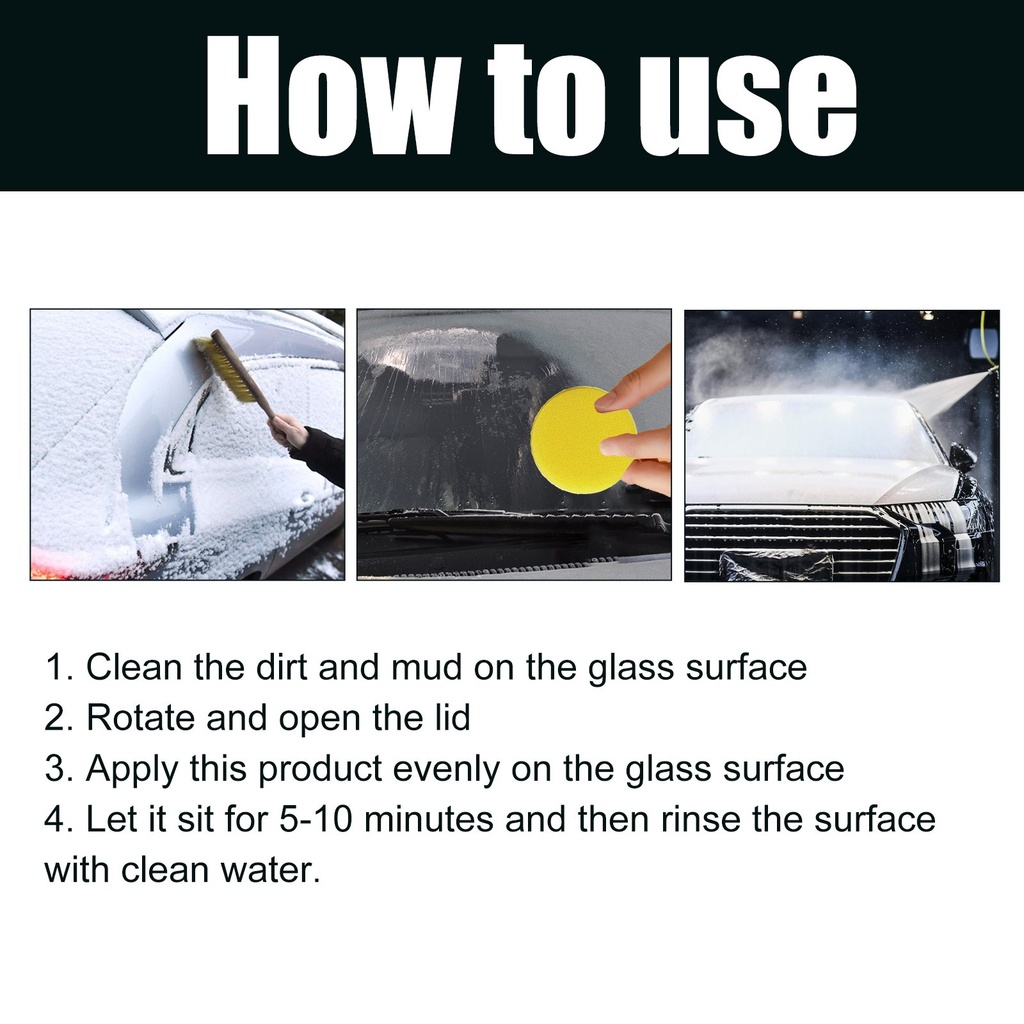 How to use

1. Clean the dirt and mud on the glass surface
2. Rotate and open the lid
3. Apply this product evenly on the glass surface
4. Let it sit for 5-10 minutes and then rinse the surface with clean water.