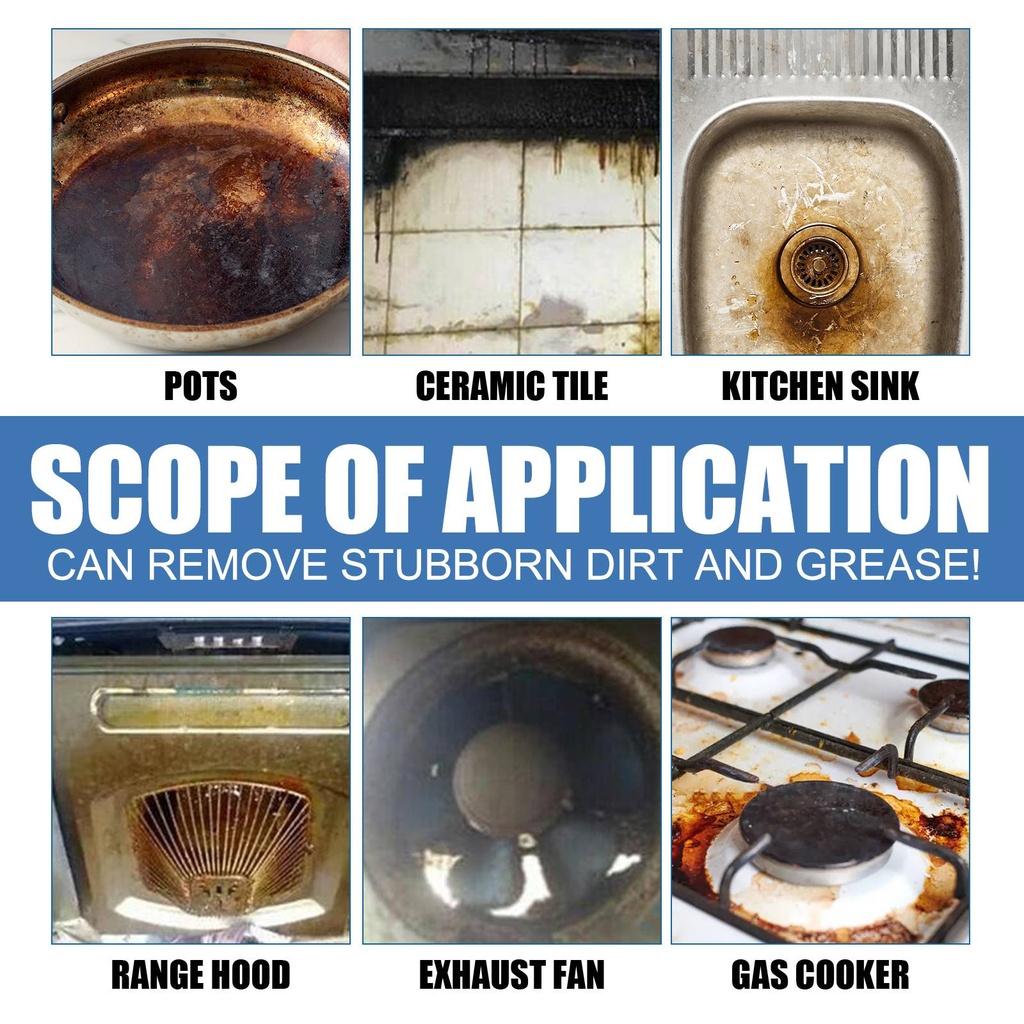 POTS

CERAMIC TILE

KITCHEN SINK

SCOPE OF APPLICATION

CAN REMOVE STUBBORN DIRT AND GREASE!

RANGE HOOD

EXHAUST FAN

GAS COOKER