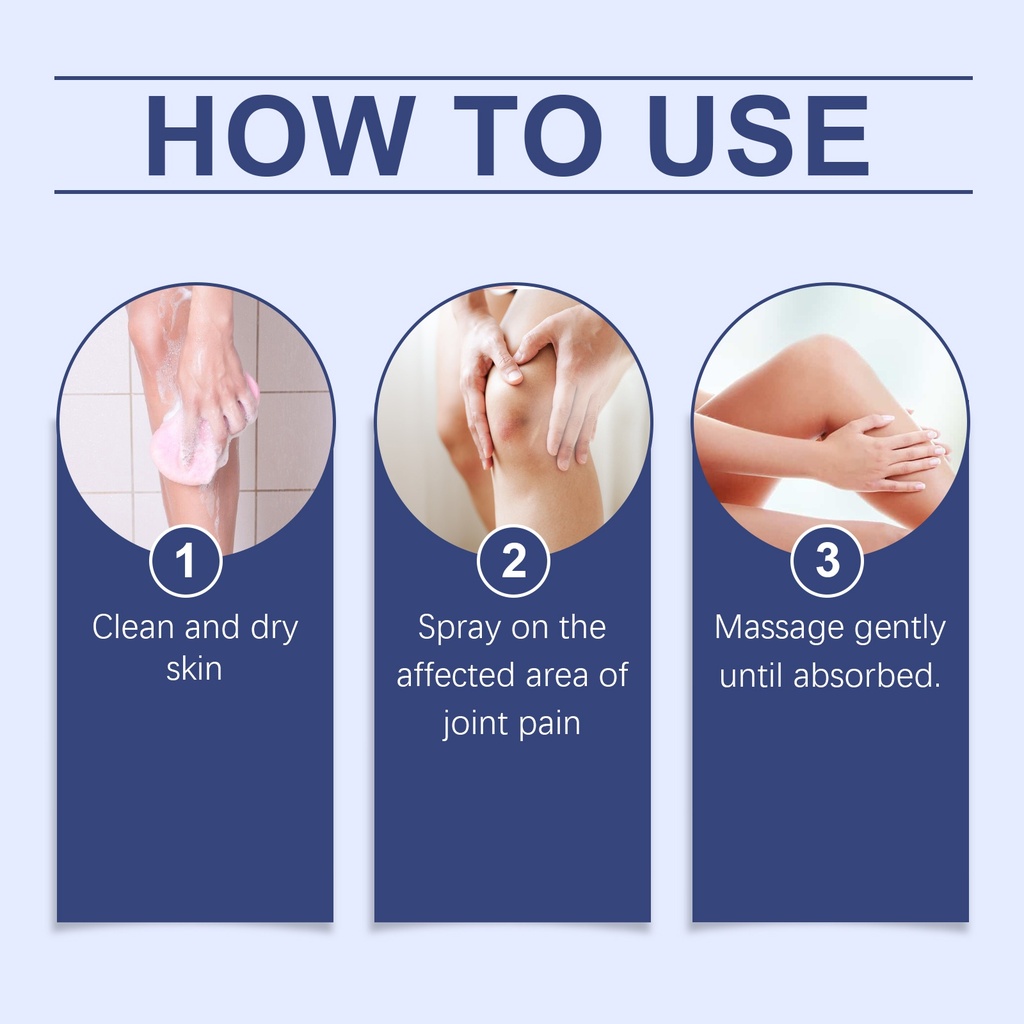 HOW TO USE

1
Clean and dry skin

2
Spray on the affected area of joint pain

3
Massage gently until absorbed.