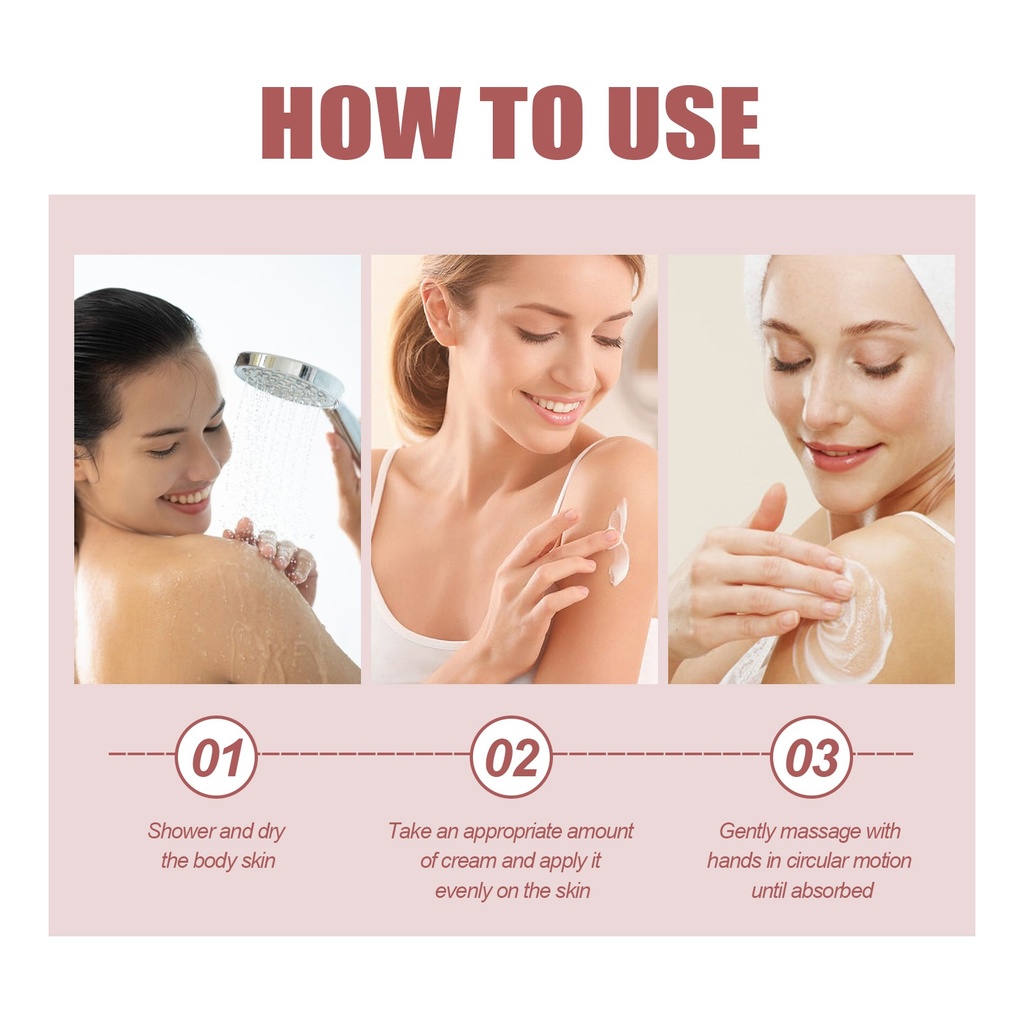 HOW TO USE

01

Shower and dry the body skin

02

Take an appropriate amount of cream and apply it evenly on the skin

03

Gently massage with hands in circular motion until absorbed