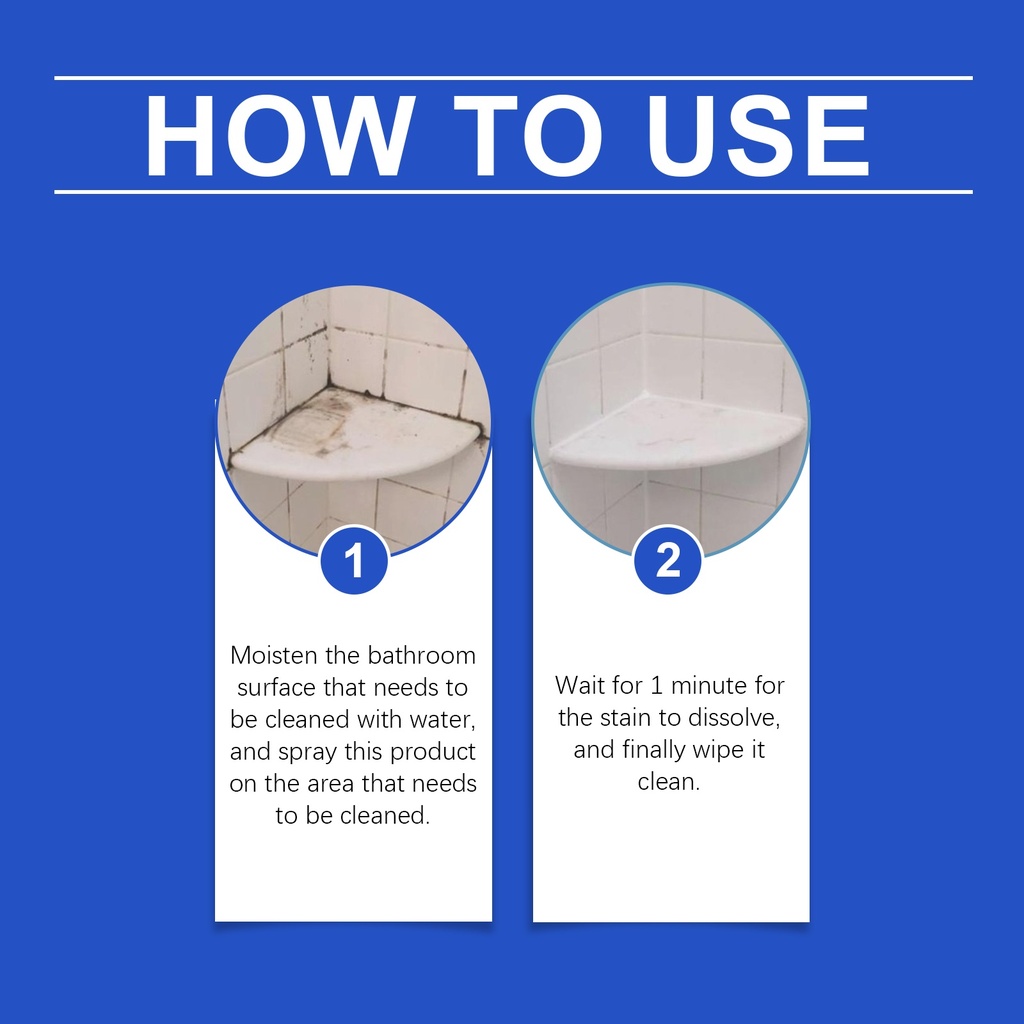 HOW TO USE

1

Moisten the bathroom surface that needs to be cleaned with water, and spray this product on the area that needs to be cleaned.

2

Wait for 1 minute for the stain to dissolve, and finally wipe it clean.