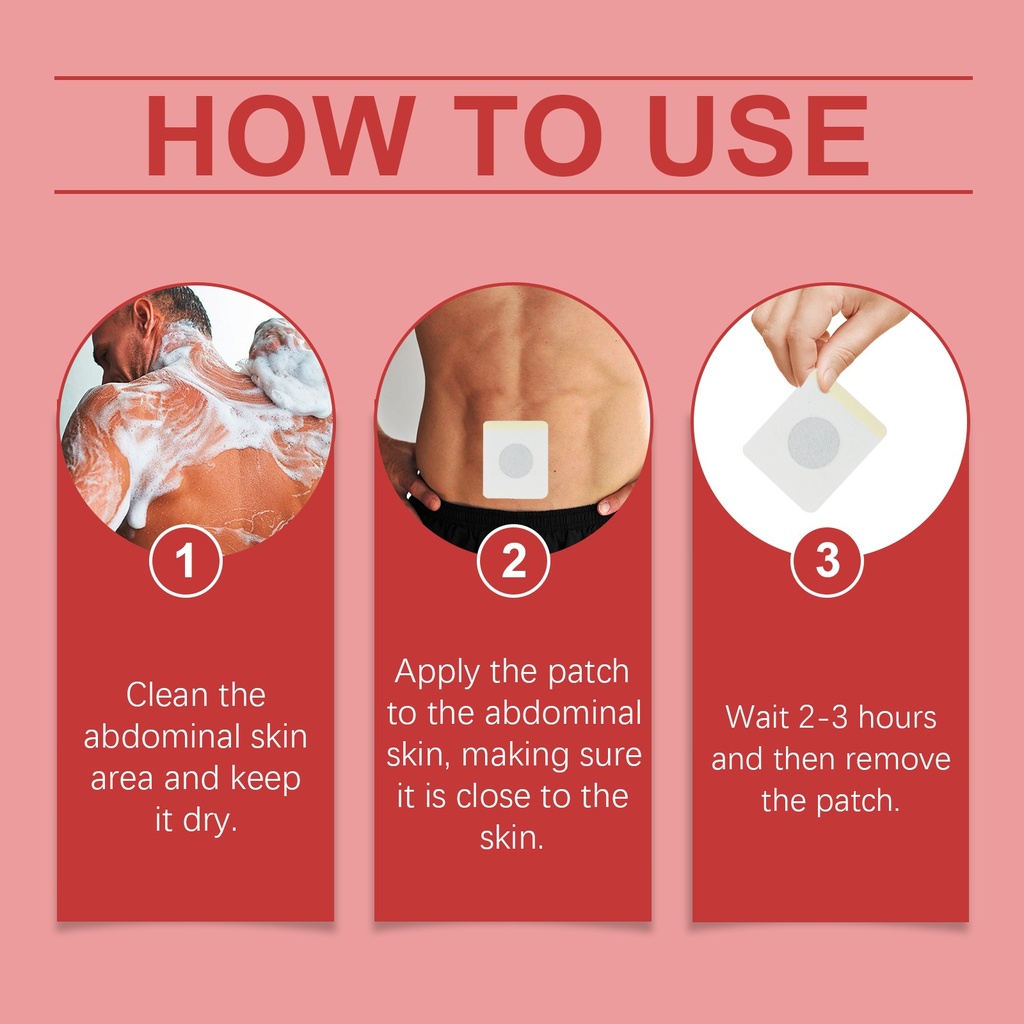 HOW TO USE

1

Clean the abdominal skin area and keep it dry.

2

Apply the patch to the abdominal skin, making sure it is close to the skin.

3

Wait 2-3 hours and then remove the patch.