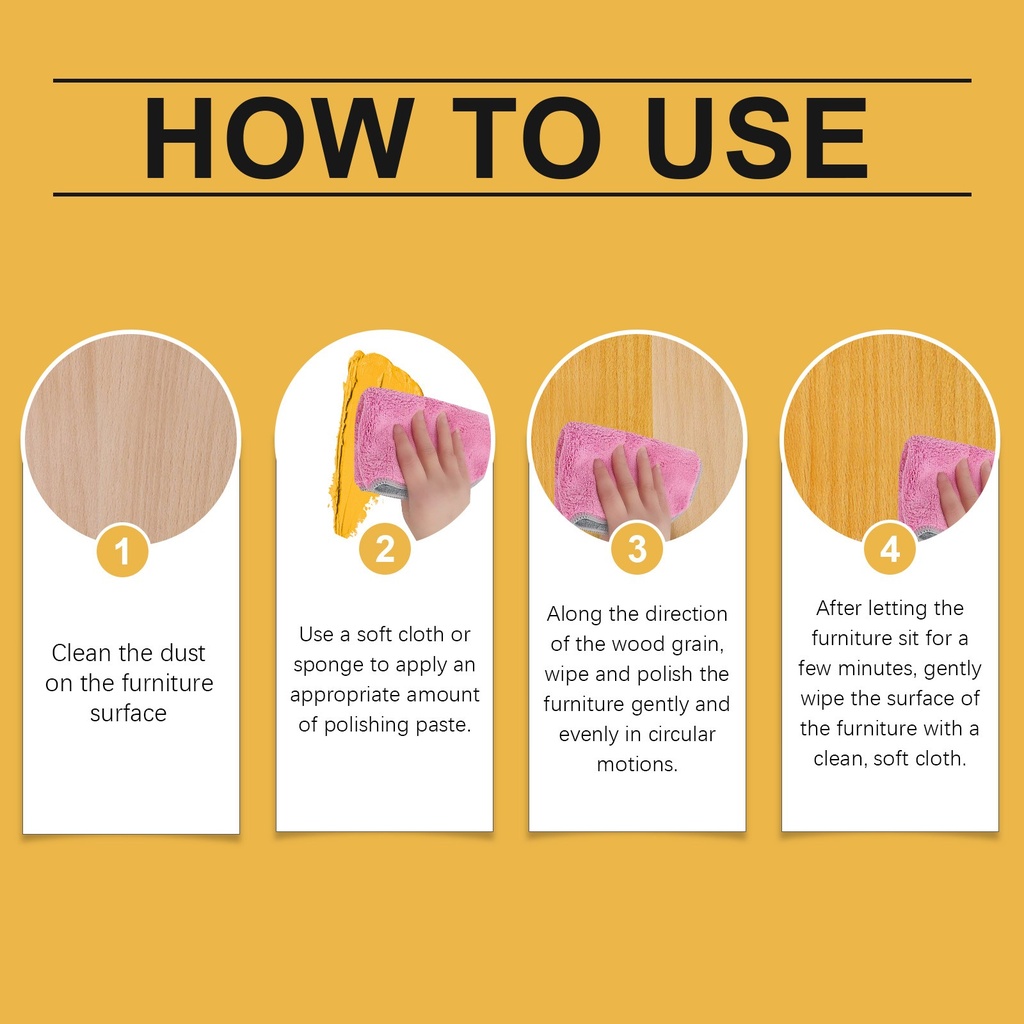 HOW TO USE

1

Clean the dust on the furniture surface

2

Use a soft cloth or sponge to apply an appropriate amount of polishing paste.

3

Along the direction of the wood grain, wipe and polish the furniture gently and evenly in circular motions.

4

After letting the furniture sit for a few minutes, gently wipe the surface of the furniture with a clean, soft cloth.