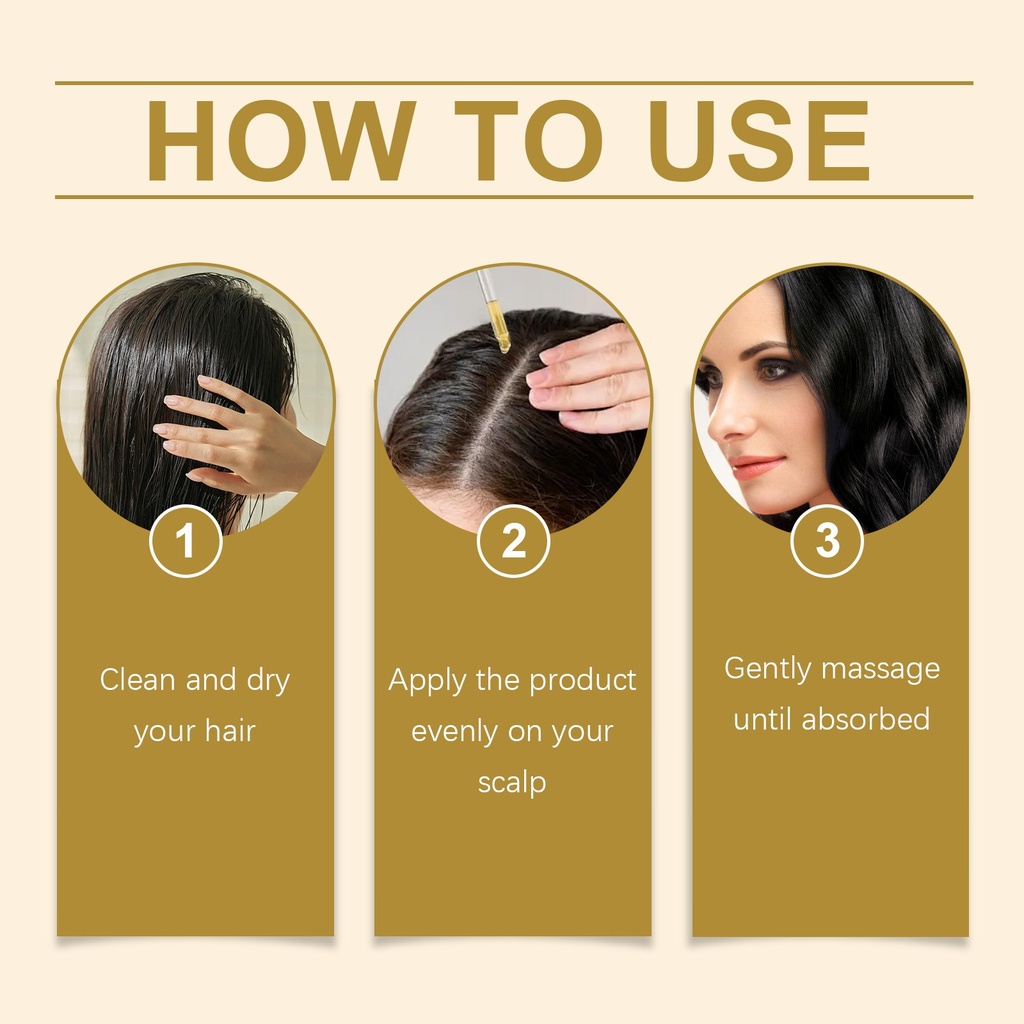 HOW TO USE

1

Clean and dry your hair

2

Apply the product evenly on your scalp

3

Gently massage until absorbed