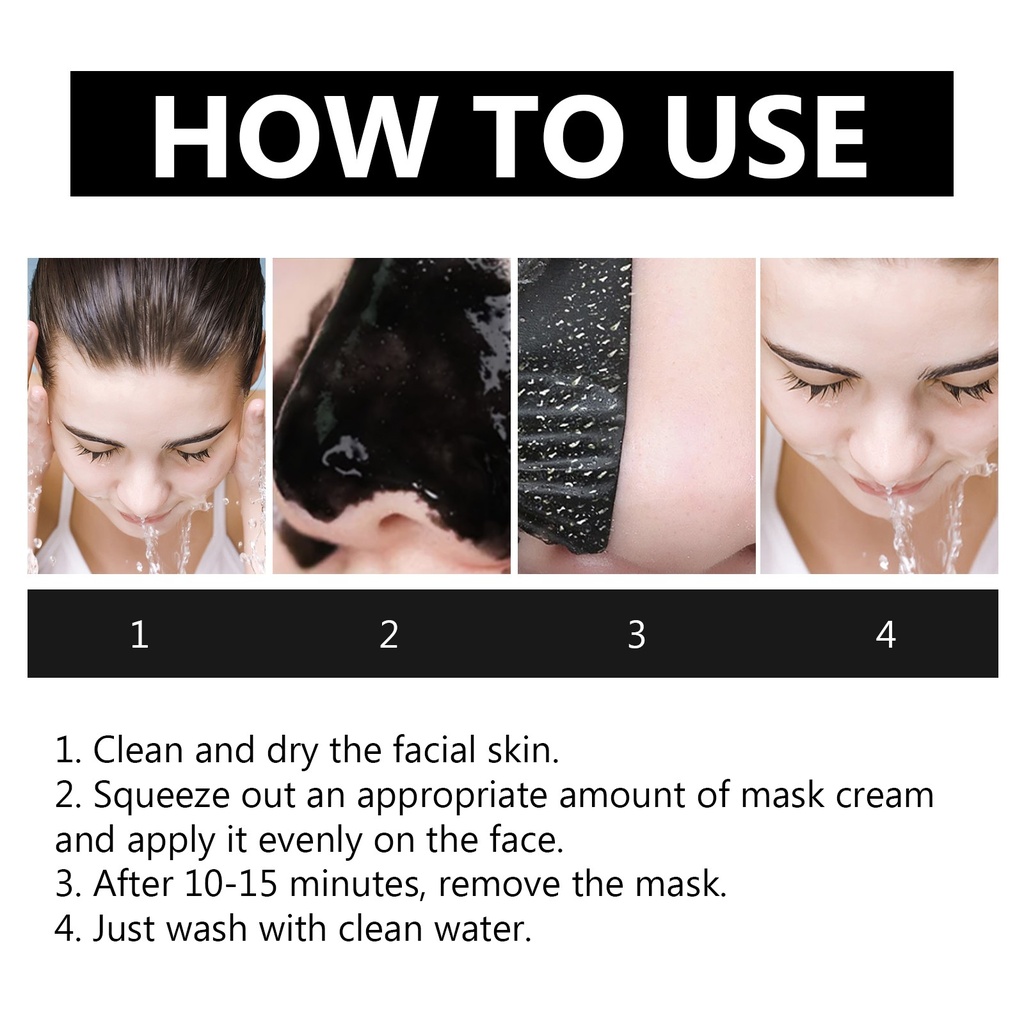 HOW TO USE

1

2

3

4

1. Clean and dry the facial skin.
2. Squeeze out an appropriate amount of mask cream and apply it evenly on the face.
3. After 10-15 minutes, remove the mask.
4. Just wash with clean water.