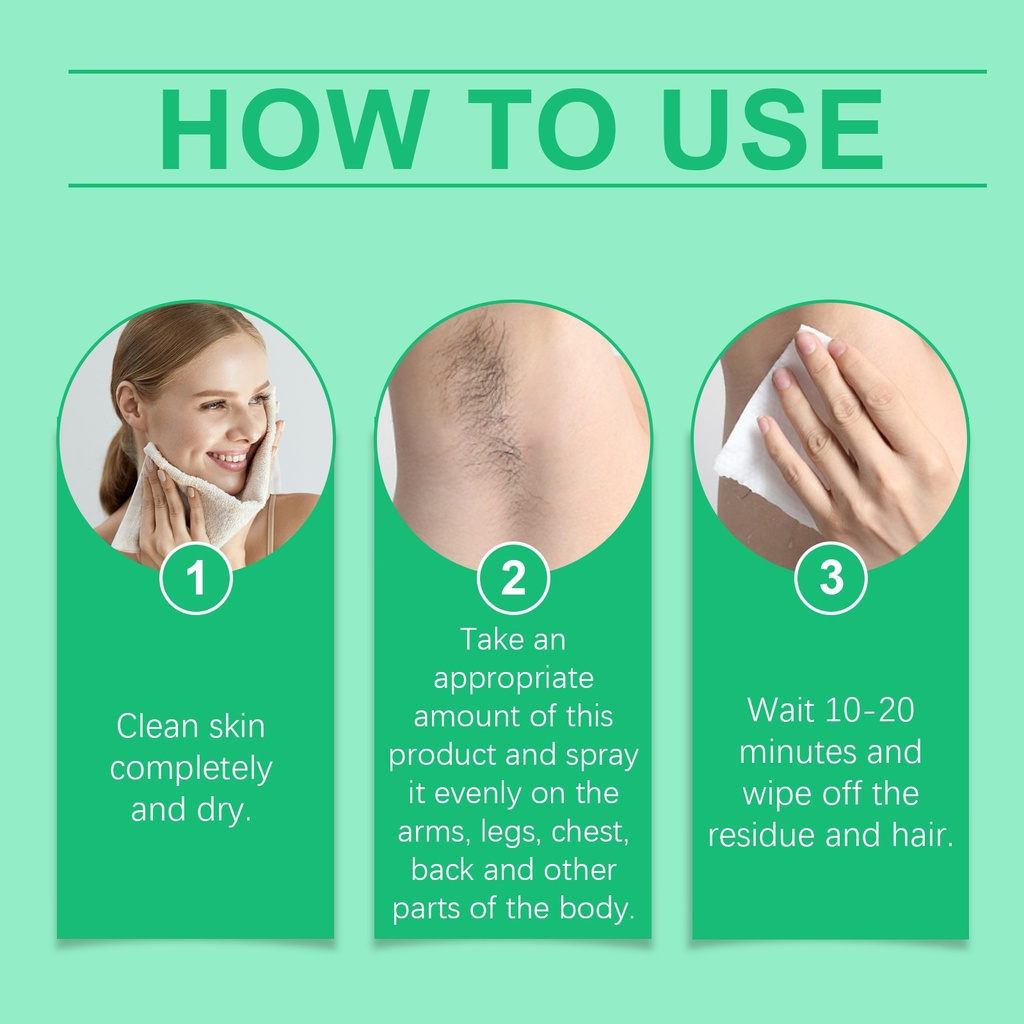 HOW TO USE

1

Clean skin completely and dry.

2

Take an appropriate amount of this product and spray it evenly on the arms, legs, chest, back and other parts of the body.

3

Wait 10-20 minutes and wipe off the residue and hair.