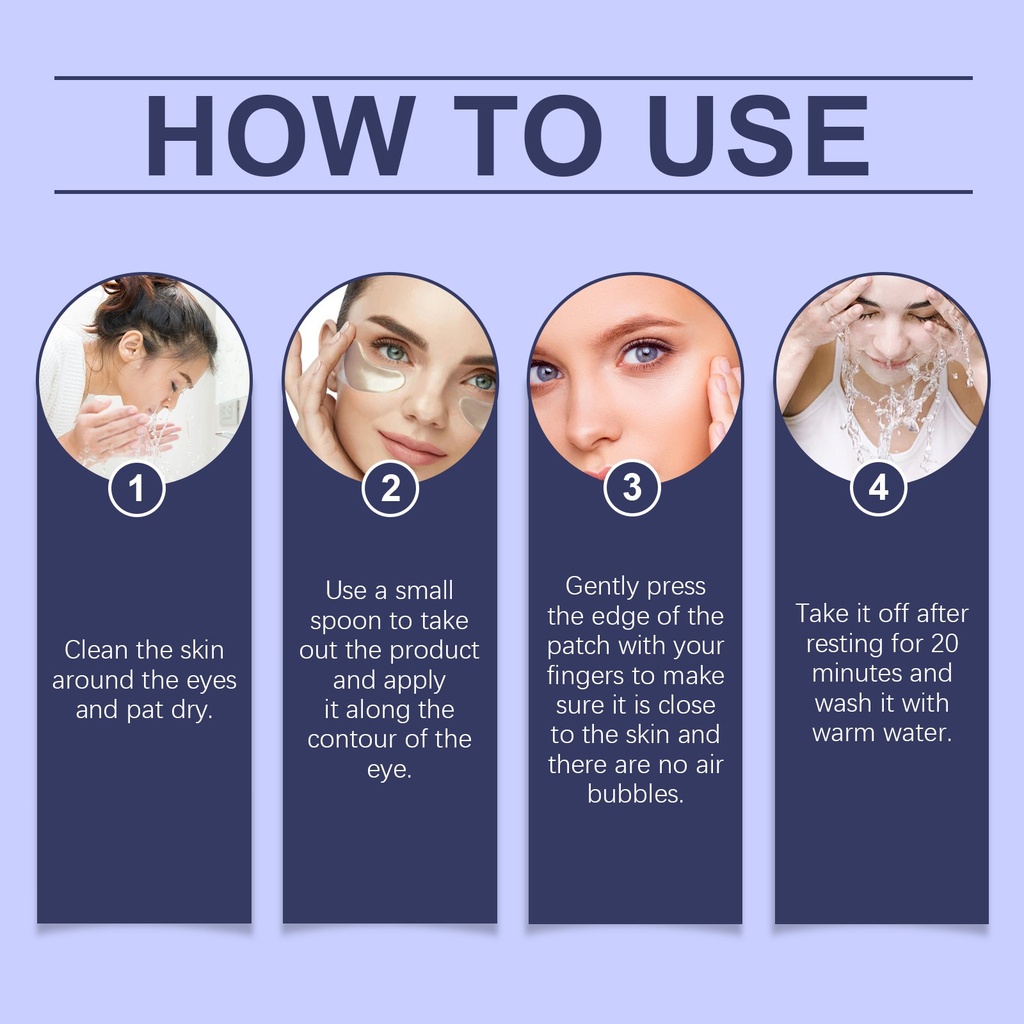 HOW TO USE

1

Clean the skin around the eyes and pat dry.

2

Use a small spoon to take out the product and apply it along the contour of the eye.

3

Gently press the edge of the patch with your fingers to make sure it is close to the skin and there are no air bubbles.

4

Take it off after resting for 20 minutes and wash it with warm water.