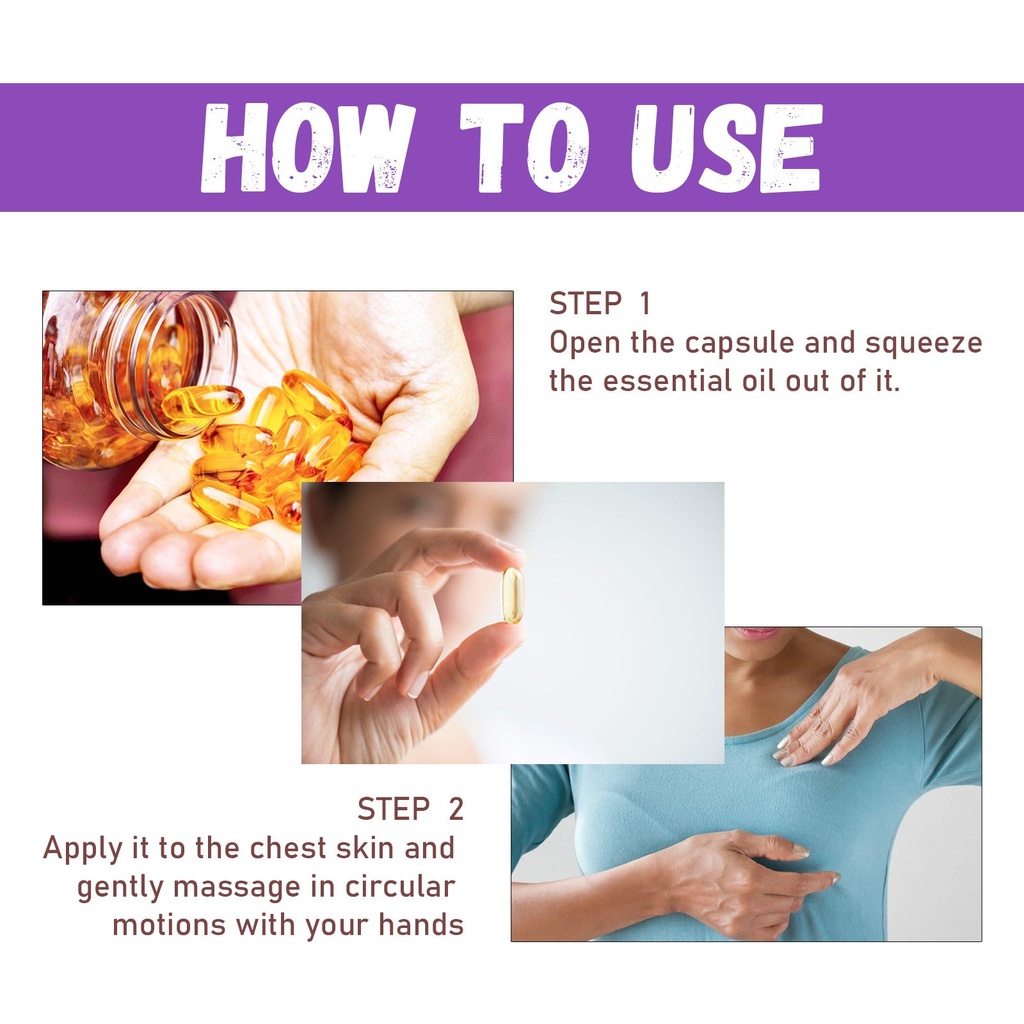 HOW TO USE

STEP 1
Open the capsule and squeeze the essential oil out of it.

STEP 2
Apply it to the chest skin and gently massage in circular motions with your hands