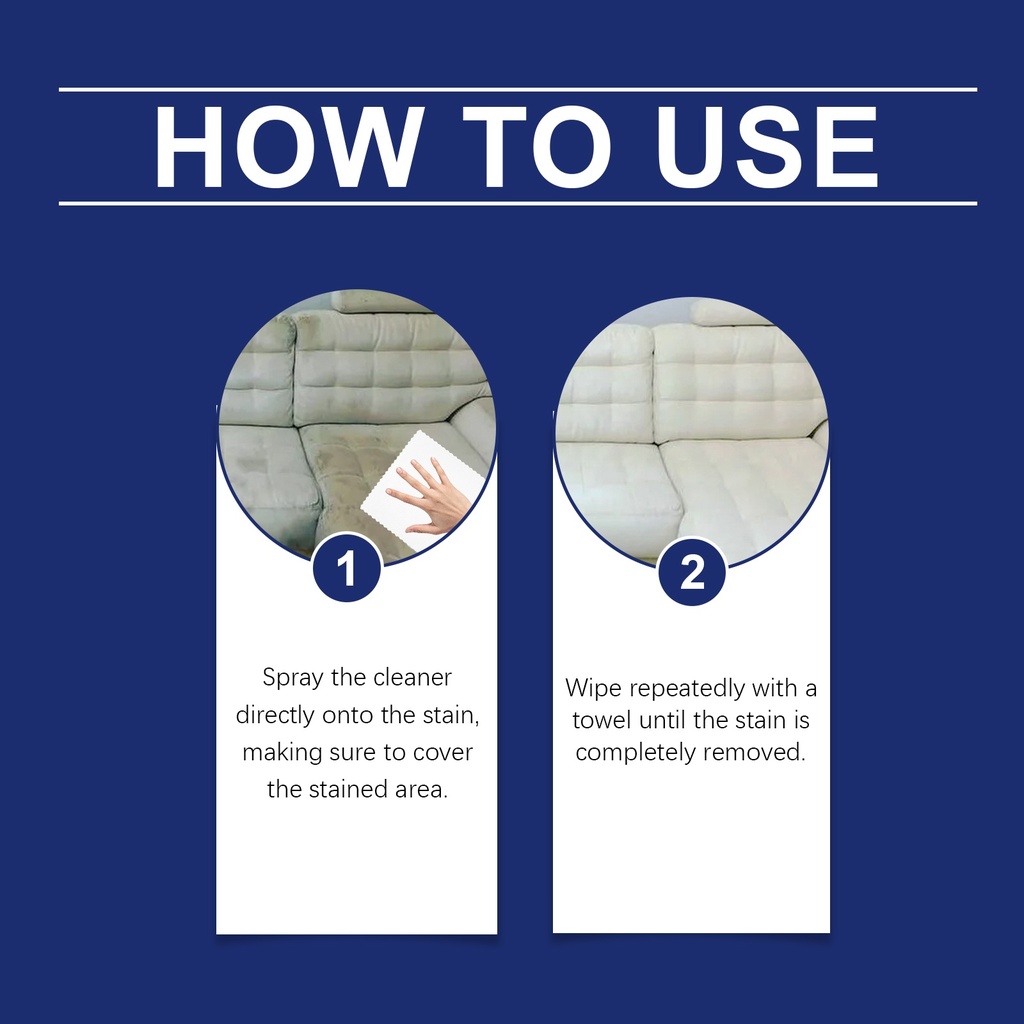 HOW TO USE

1

Spray the cleaner directly onto the stain, making sure to cover the stained area.

2

Wipe repeatedly with a towel until the stain is completely removed.