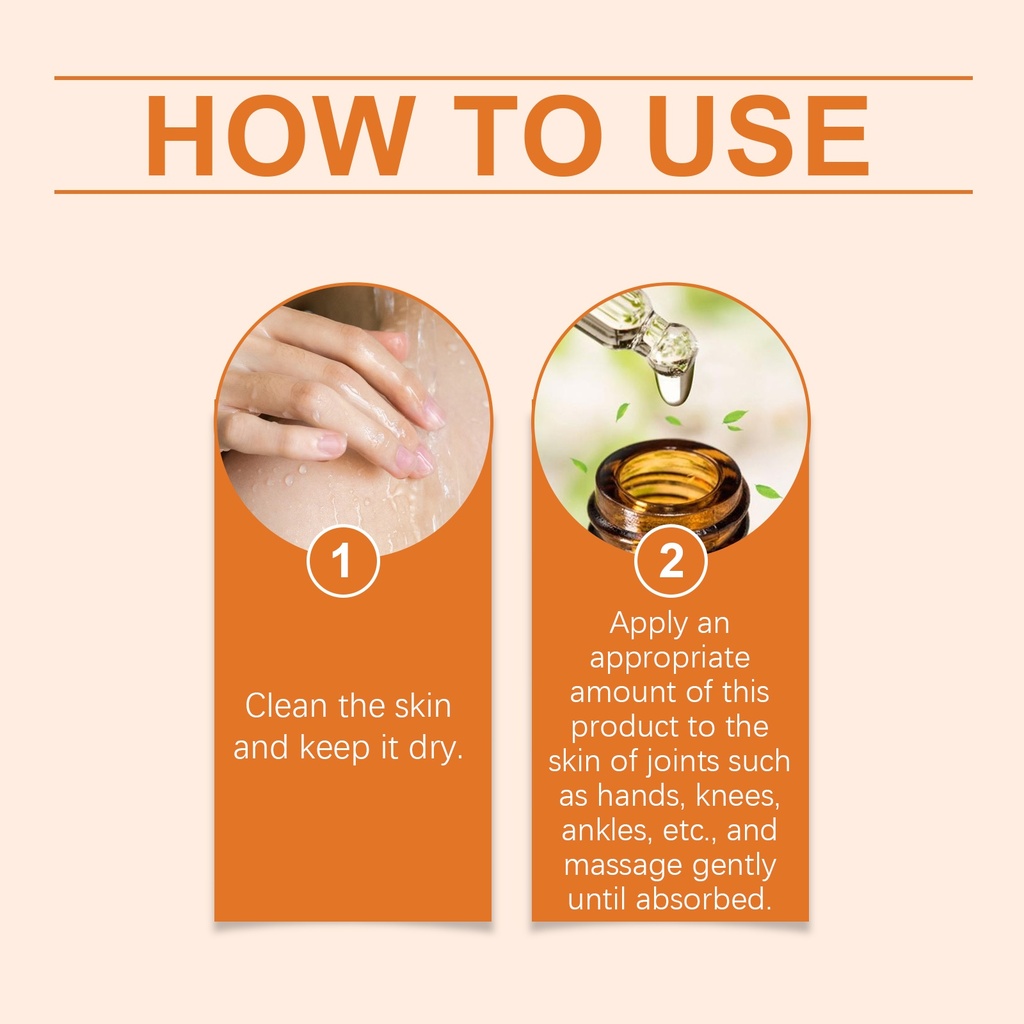 HOW TO USE

1

Clean the skin and keep it dry.

2

Apply an appropriate amount of this product to the skin of joints such as hands, knees, ankles, etc., and massage gently until absorbed.