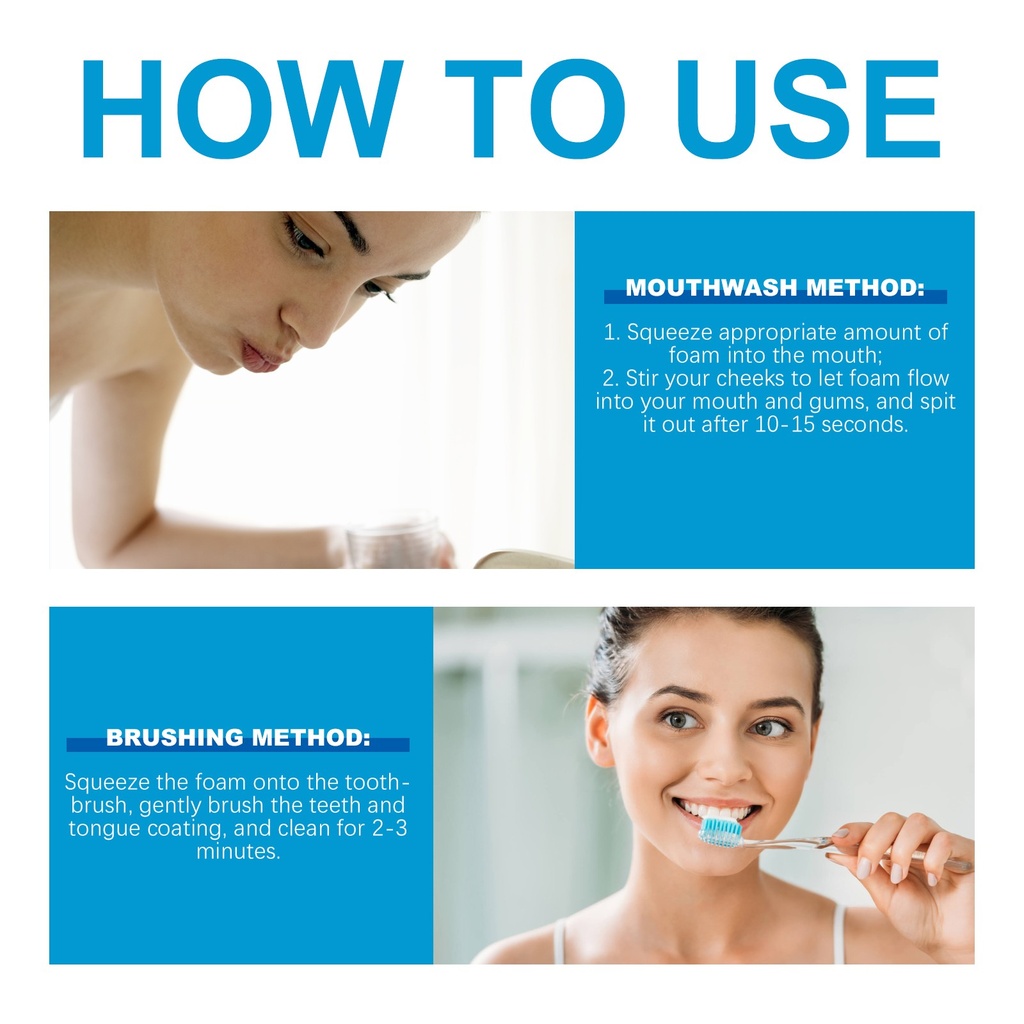 HOW TO USE

MOUTHWASH METHOD:

1. Squeeze appropriate amount of foam into the mouth;
2. Stir your cheeks to let foam flow into your mouth and gums, and spit it out after 10-15 seconds.

BRUSHING METHOD:

Squeeze the foam onto the toothbrush, gently brush the teeth and tongue coating, and clean for 2-3 minutes.