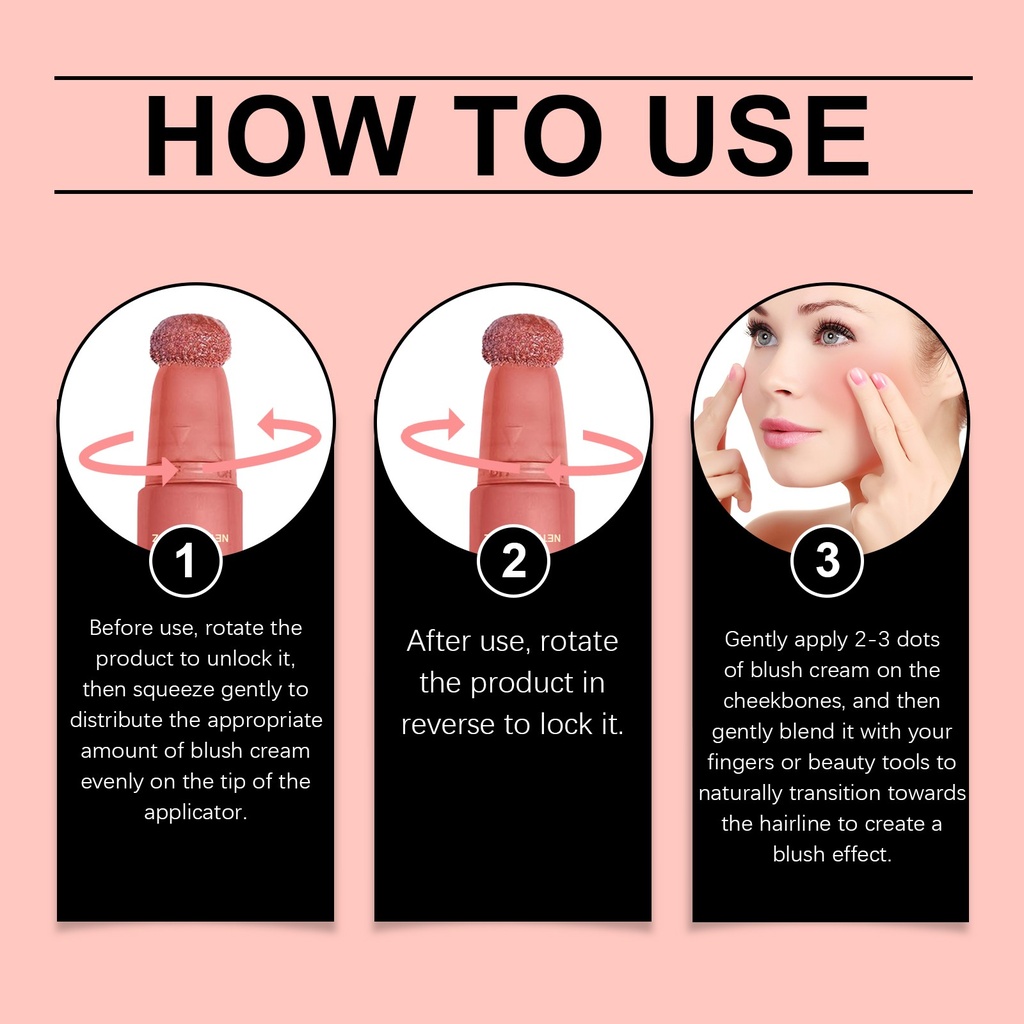 HOW TO USE

1

Before use, rotate the product to unlock it, then squeeze gently to distribute the appropriate amount of blush cream evenly on the tip of the applicator.

2

After use, rotate the product in reverse to lock it.

3

Gently apply 2-3 dots of blush cream on the cheekbones, and then gently blend it with your fingers or beauty tools to naturally transition towards the hairline to create a blush effect.