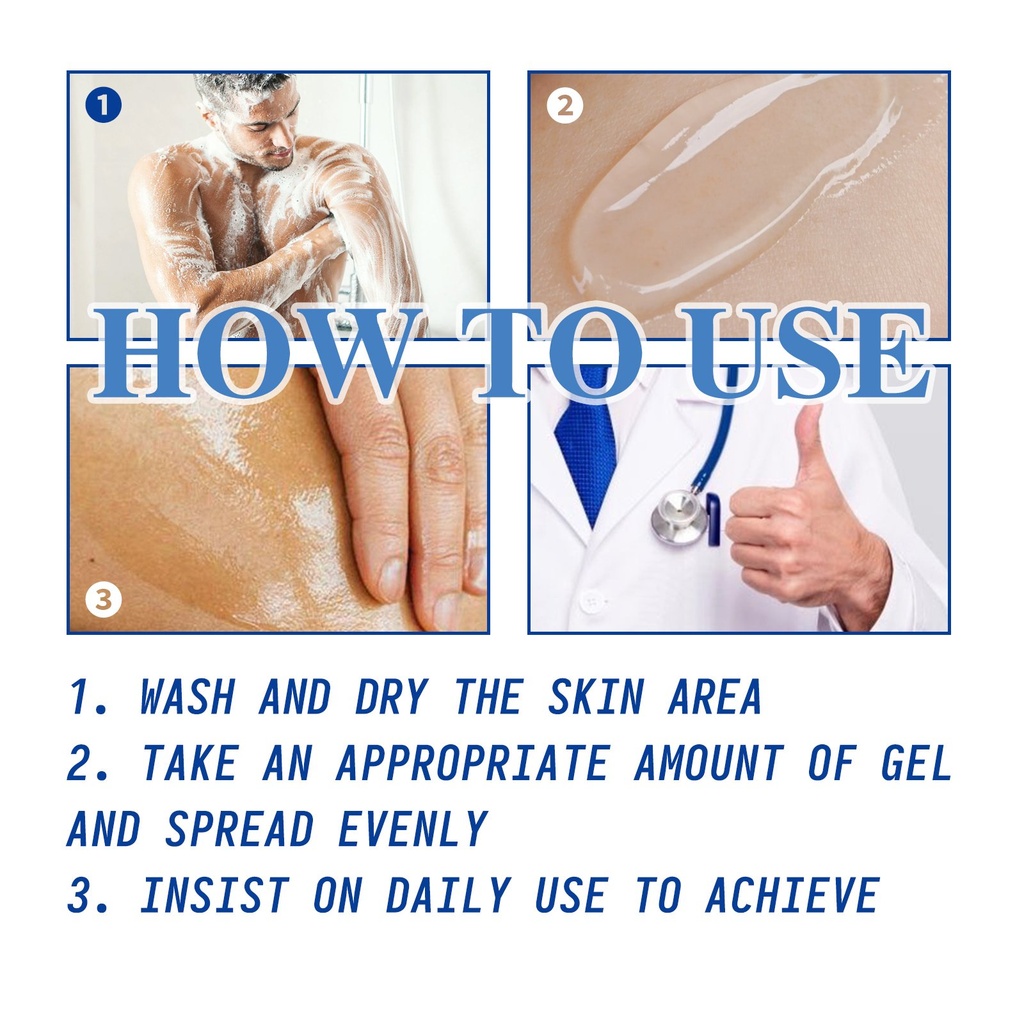 1

2

HOW TO USE

3

1. WASH AND DRY THE SKIN AREA
2. TAKE AN APPROPRIATE AMOUNT OF GEL AND SPREAD EVENLY
3. INSIST ON DAILY USE TO ACHIEVE