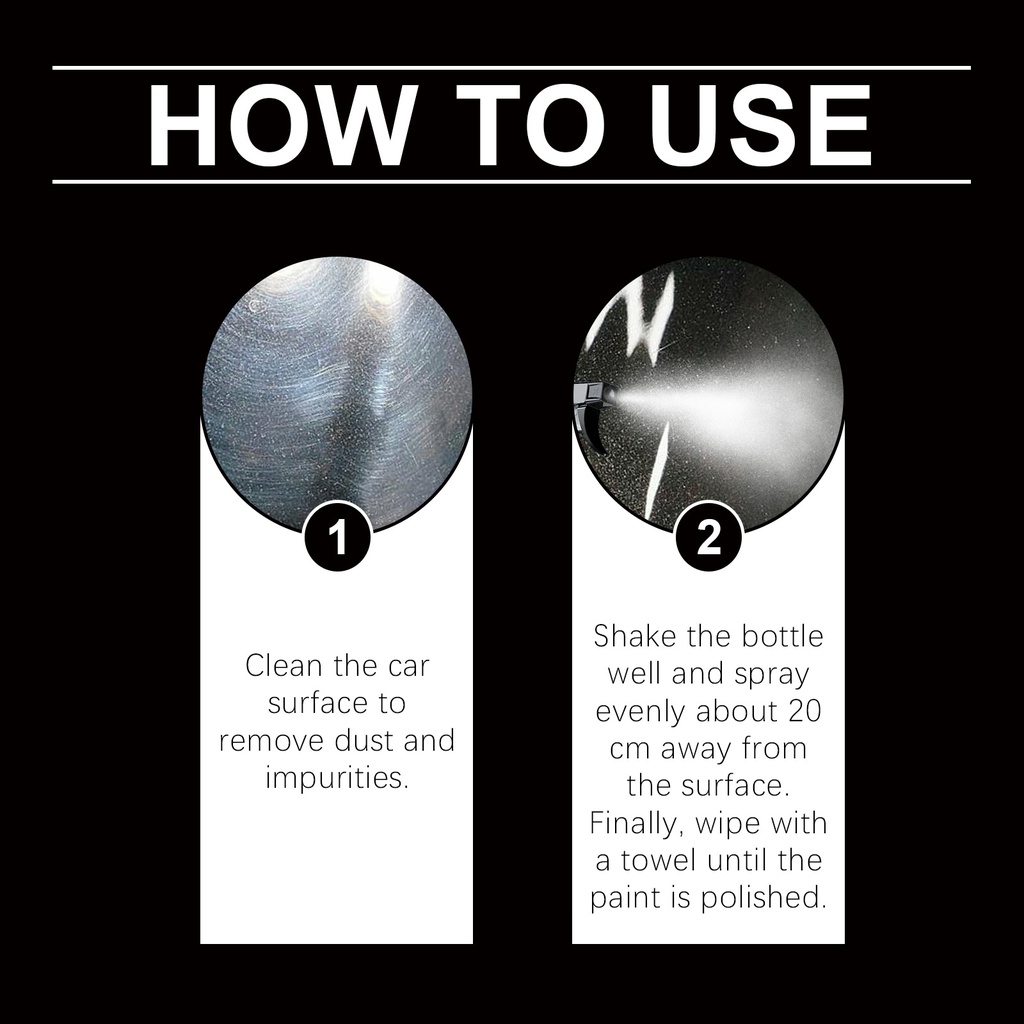 HOW TO USE

1

Clean the car surface to remove dust and impurities.

2

Shake the bottle well and spray evenly about 20 cm away from the surface. Finally, wipe with a towel until the paint is polished.