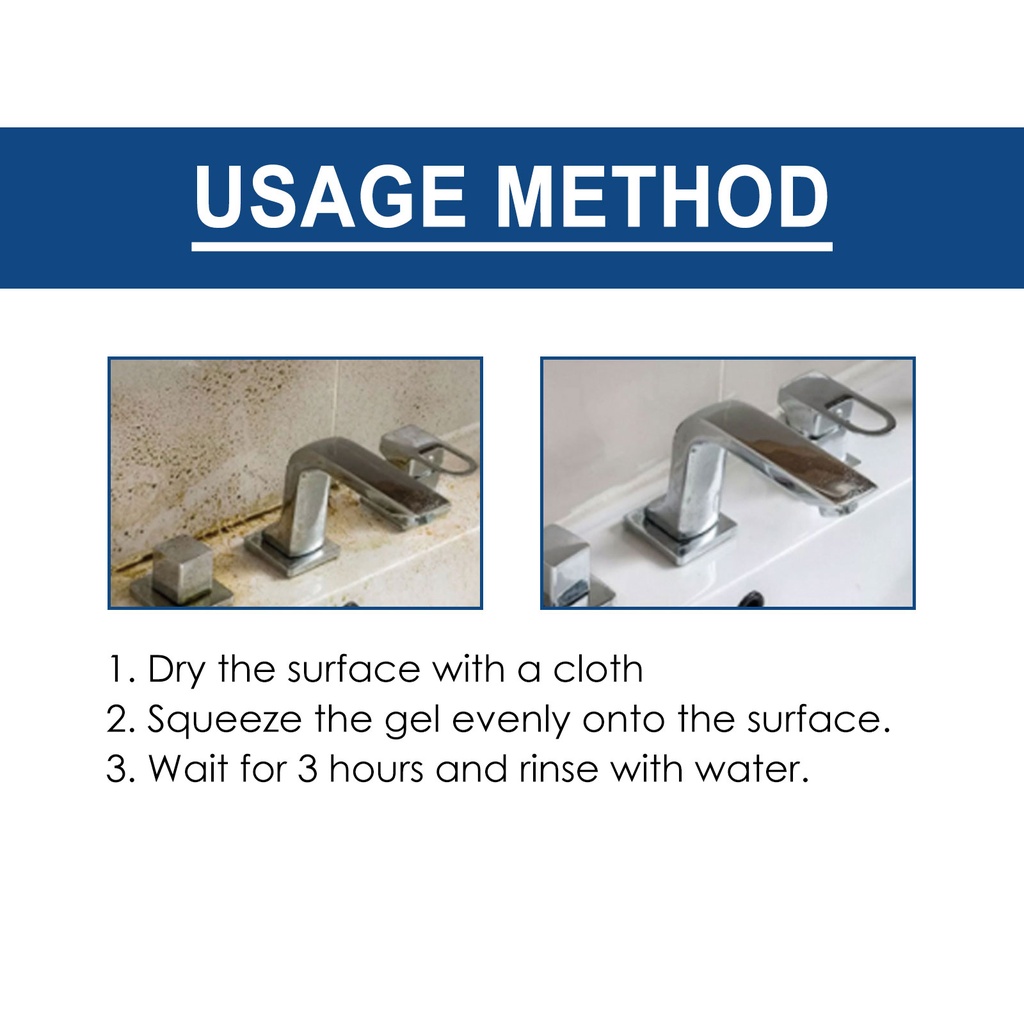 USAGE METHOD

1. Dry the surface with a cloth
2. Squeeze the gel evenly onto the surface.
3. Wait for 3 hours and rinse with water.