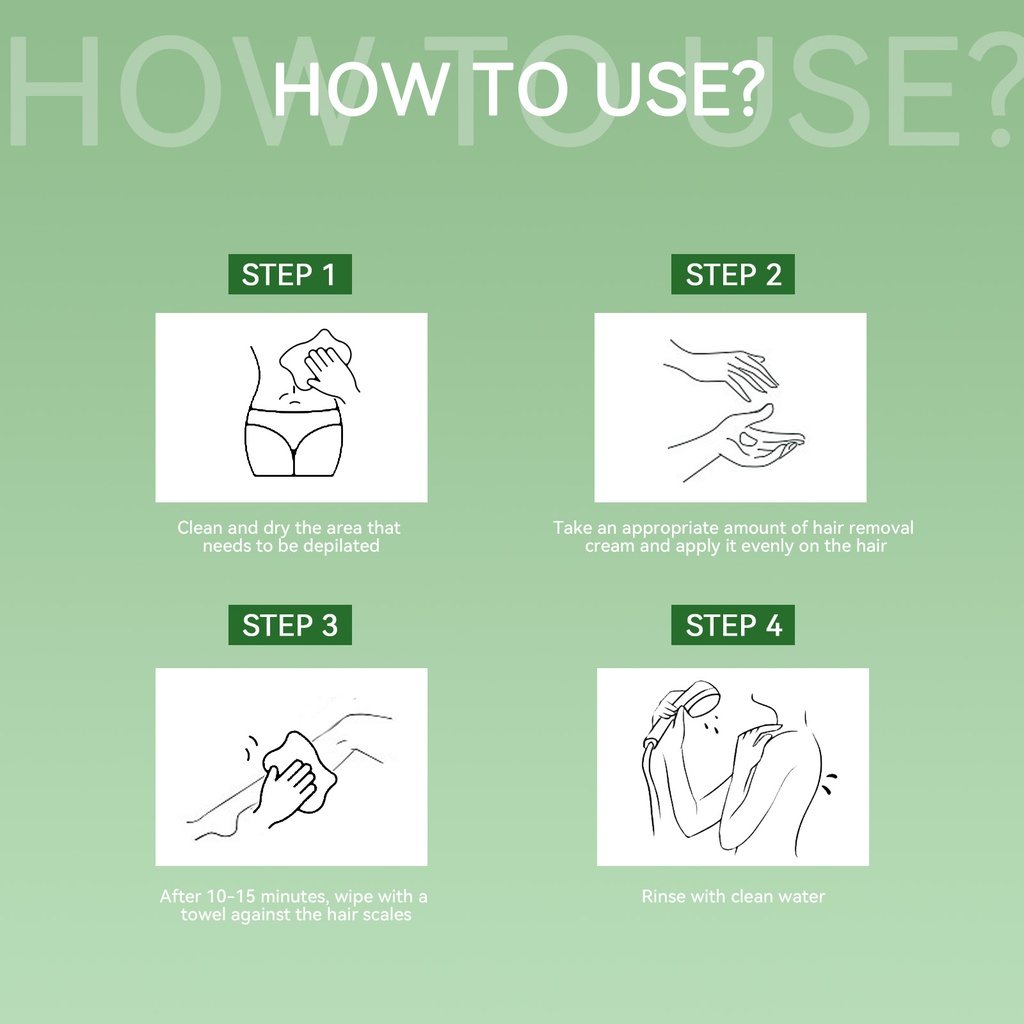 HOW TO USE?

HOW TO USE?

STEP 1

Clean and dry the area that needs to be depilated

STEP 2

Take an appropriate amount of hair removal cream and apply it evenly on the hair

STEP 3

After 10-15 minutes, wipe with a towel against the hair scales

STEP 4

Rinse with clean water