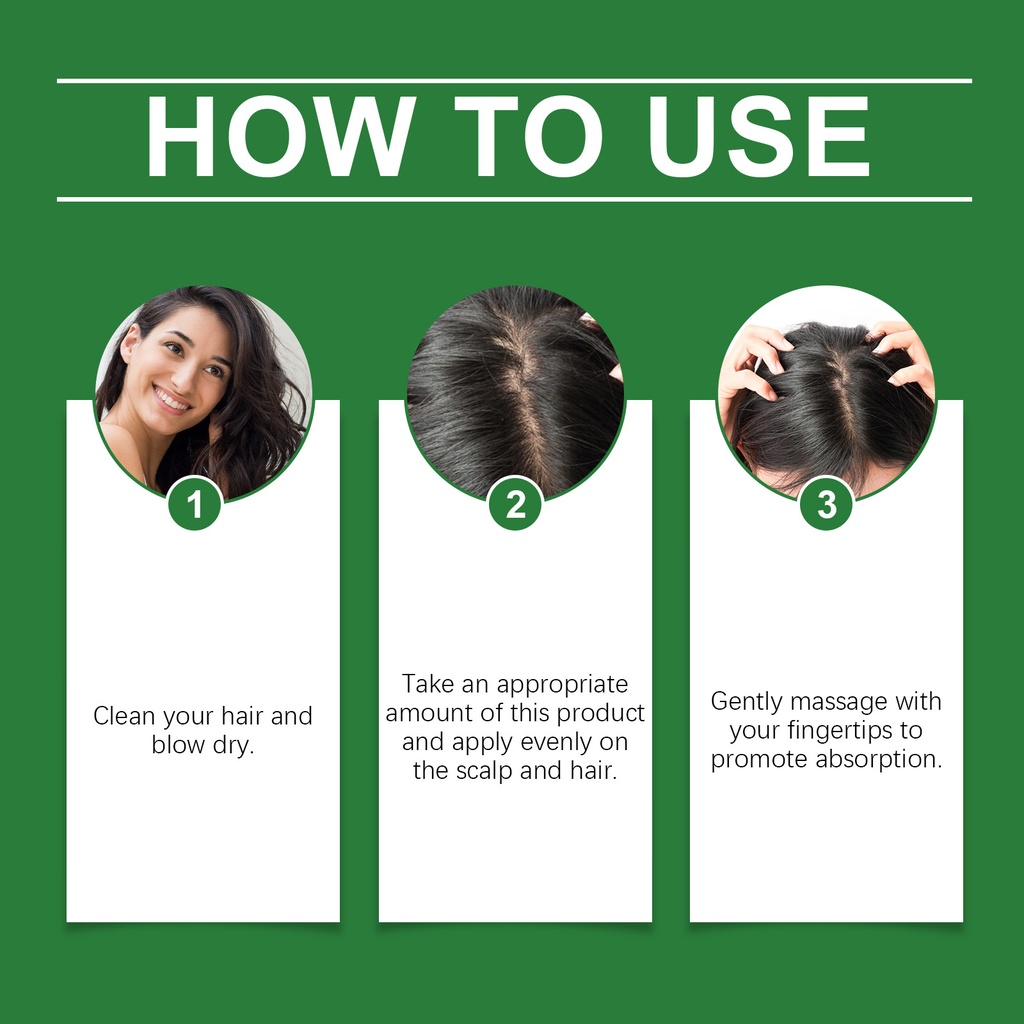 HOW TO USE

1

Clean your hair and blow dry.

2

Take an appropriate amount of this product and apply evenly on the scalp and hair.

3

Gently massage with your fingertips to promote absorption.