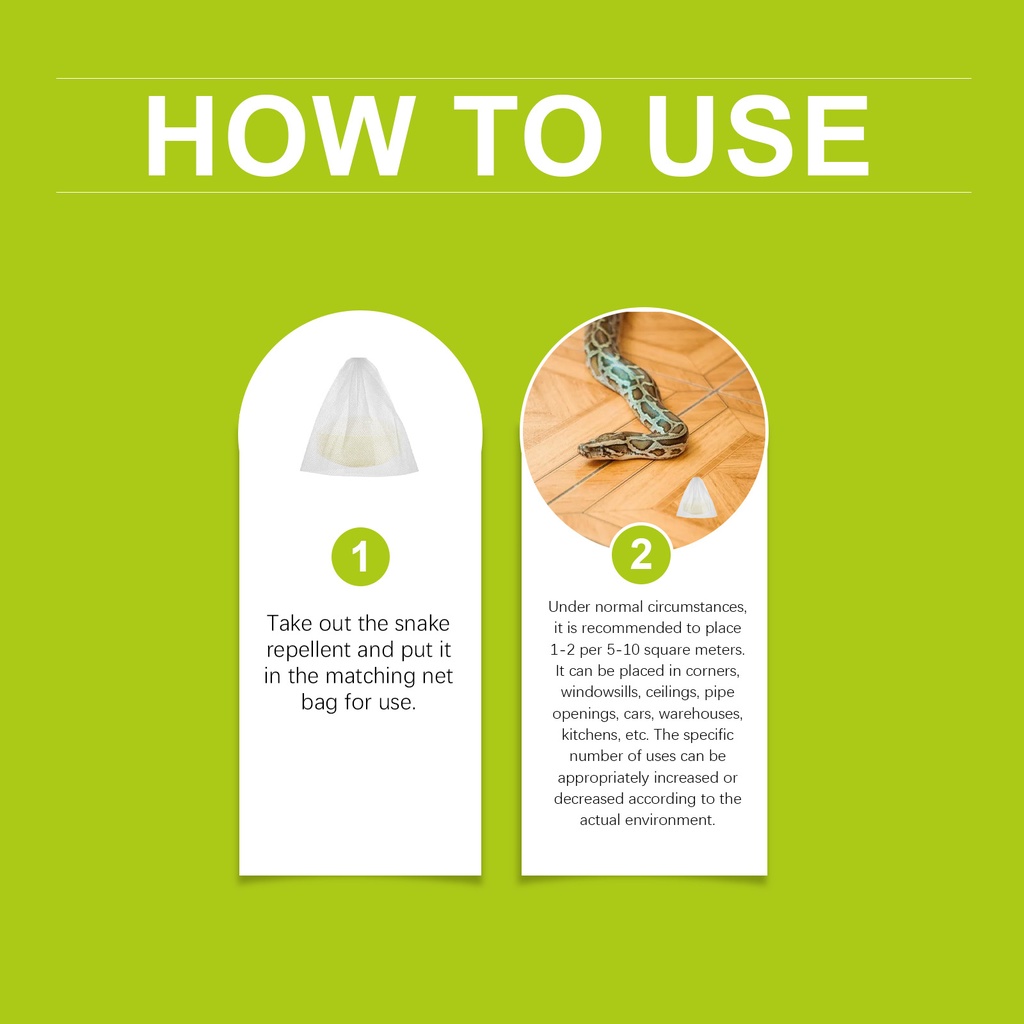 HOW TO USE

1

Take out the snake repellent and put it in the matching net bag for use.

2

Under normal circumstances, it is recommended to place 1-2 per 5-10 square meters. It can be placed in corners, windowsills, ceilings, pipe openings, cars, warehouses, kitchens, etc. The specific number of uses can be appropriately increased or decreased according to the actual environment.