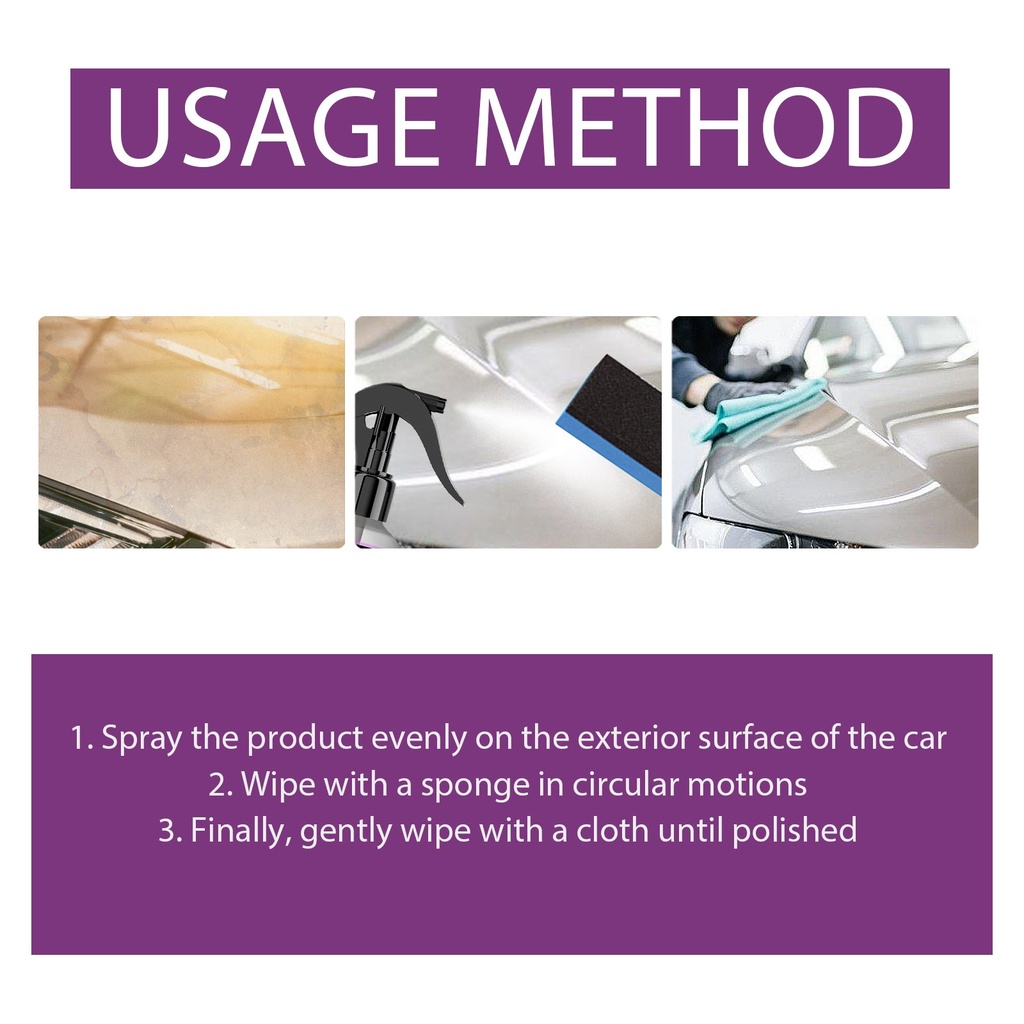 USAGE METHOD

1. Spray the product evenly on the exterior surface of the car
2. Wipe with a sponge in circular motions
3. Finally, gently wipe with a cloth until polished