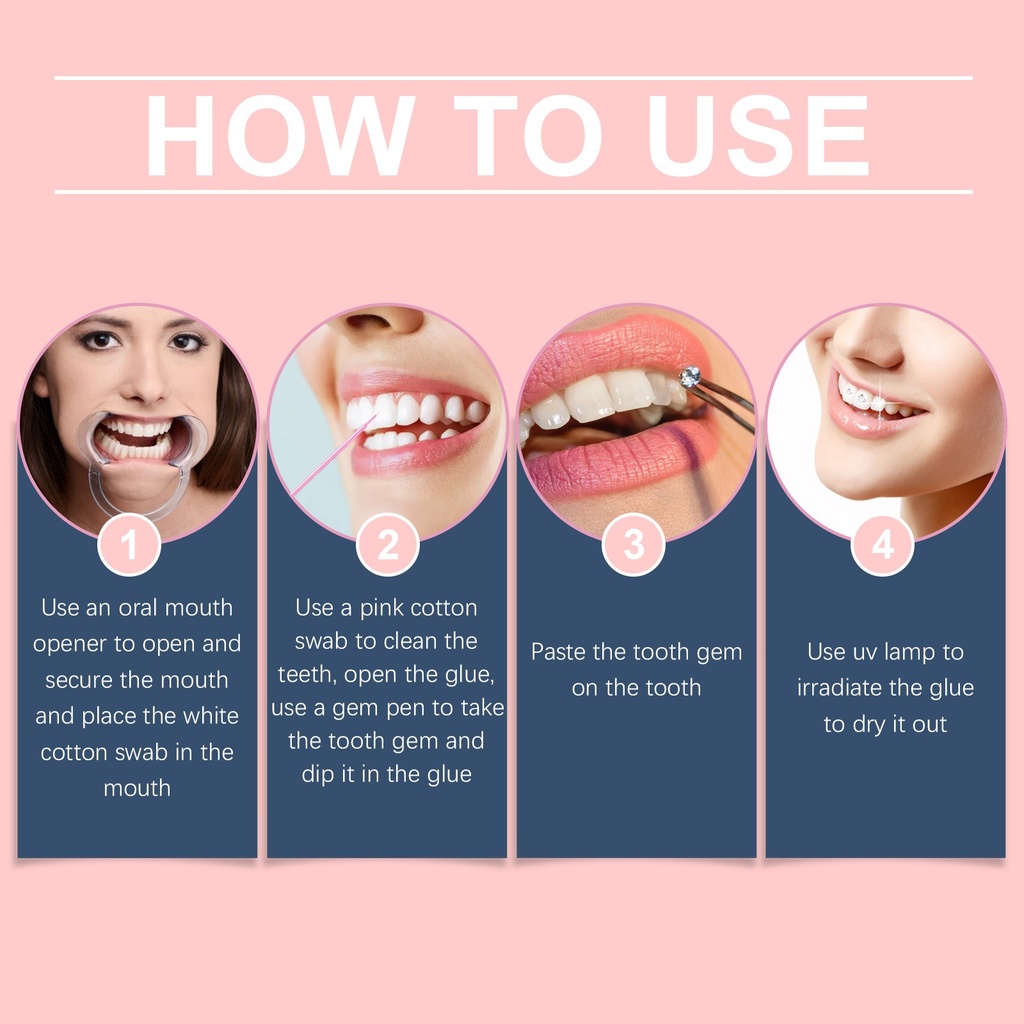 HOW TO USE

1

Use an oral mouth opener to open and secure the mouth and place the white cotton swab in the mouth

2

Use a pink cotton swab to clean the teeth, open the glue, use a gem pen to take the tooth gem and dip it in the glue

3

Paste the tooth gem on the tooth

4

Use uv lamp to irradiate the glue to dry it out