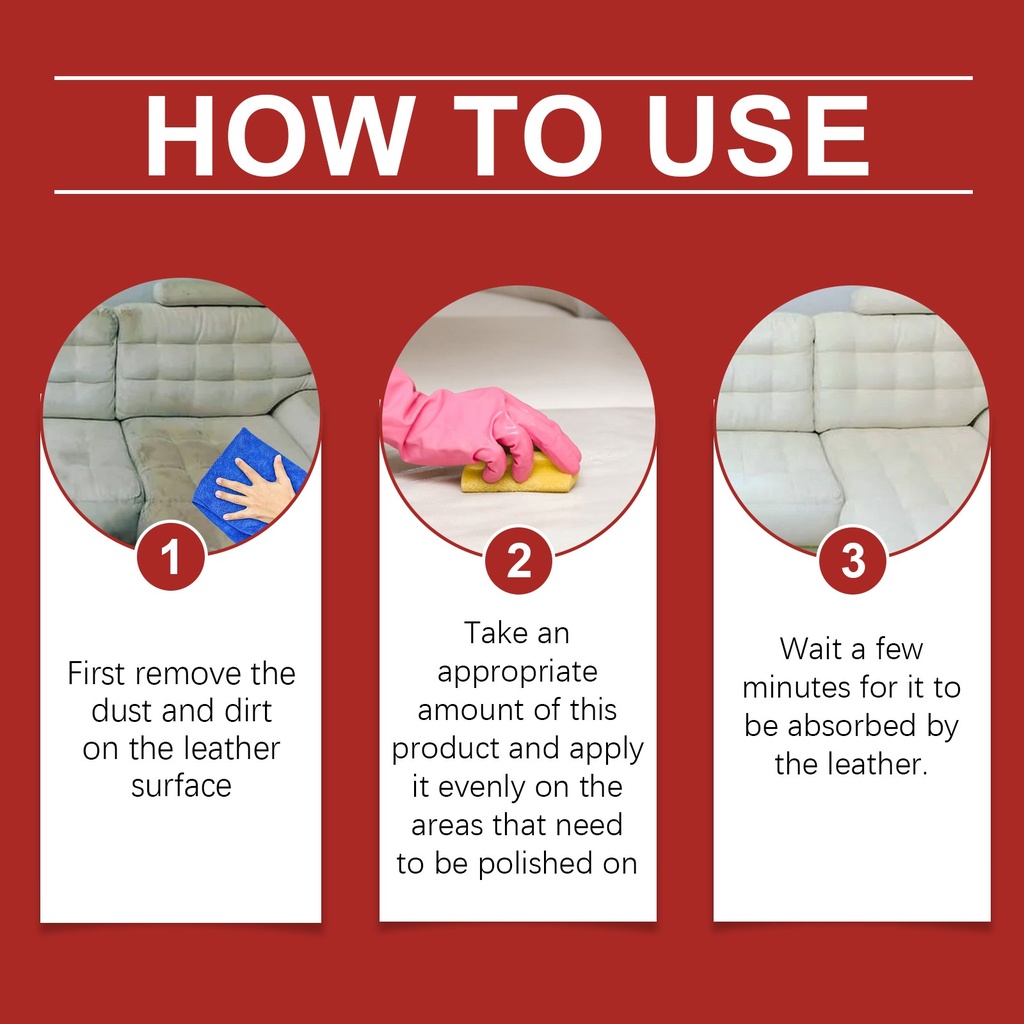 HOW TO USE

1

First remove the dust and dirt on the leather surface

2

Take an appropriate amount of this product and apply it evenly on the areas that need to be polished on

3

Wait a few minutes for it to be absorbed by the leather.