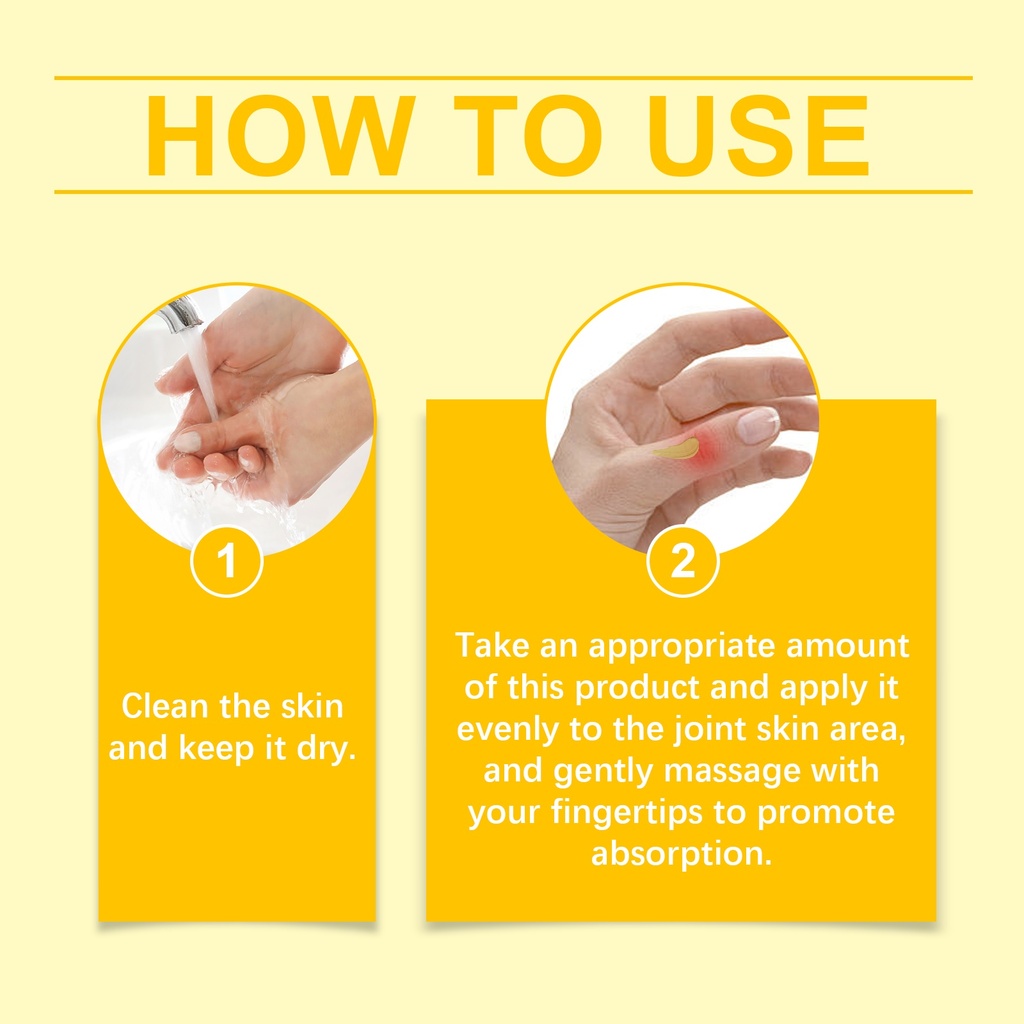 HOW TO USE

1

Clean the skin and keep it dry.

2

Take an appropriate amount of this product and apply it evenly to the joint skin area, and gently massage with your fingertips to promote absorption.