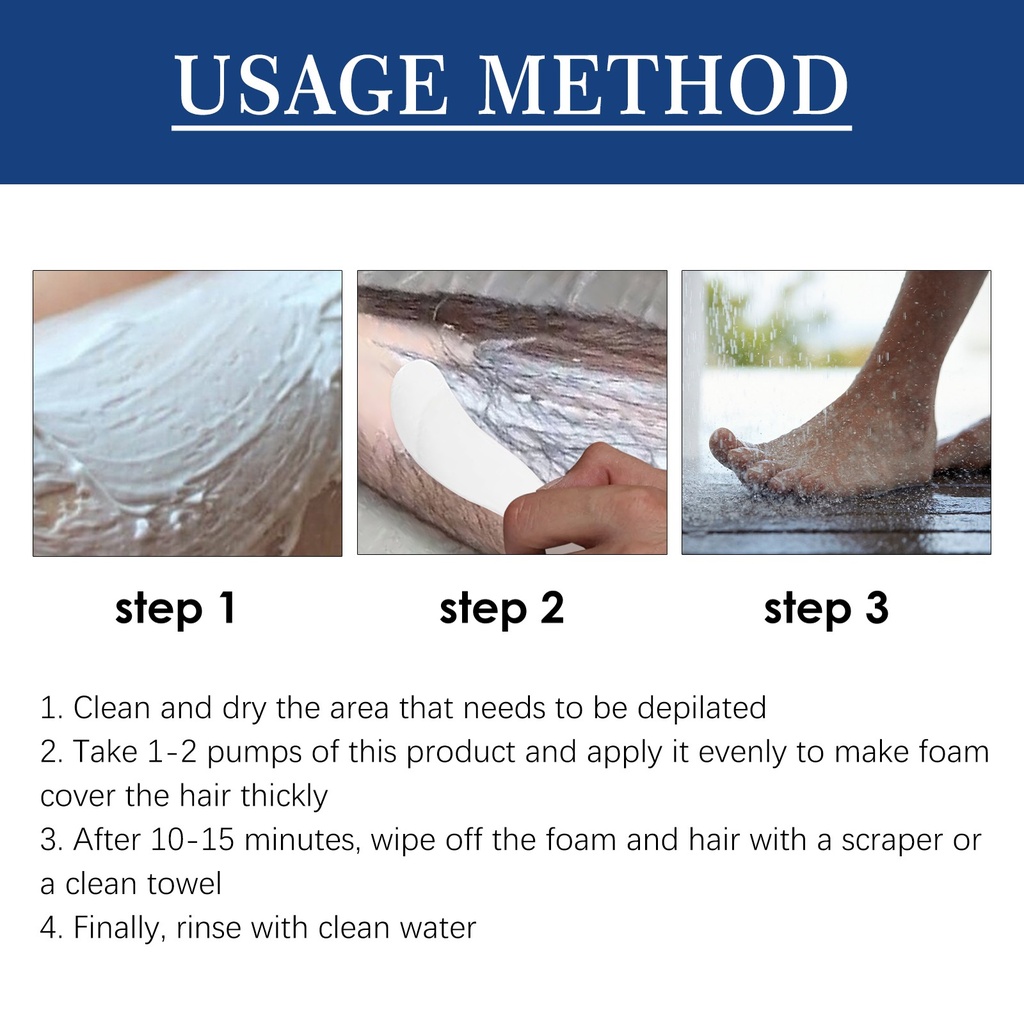 USAGE METHOD

step 1

step 2

step 3

1. Clean and dry the area that needs to be depilated
2. Take 1-2 pumps of this product and apply it evenly to make foam cover the hair thickly
3. After 10-15 minutes, wipe off the foam and hair with a scraper or a clean towel
4. Finally, rinse with clean water