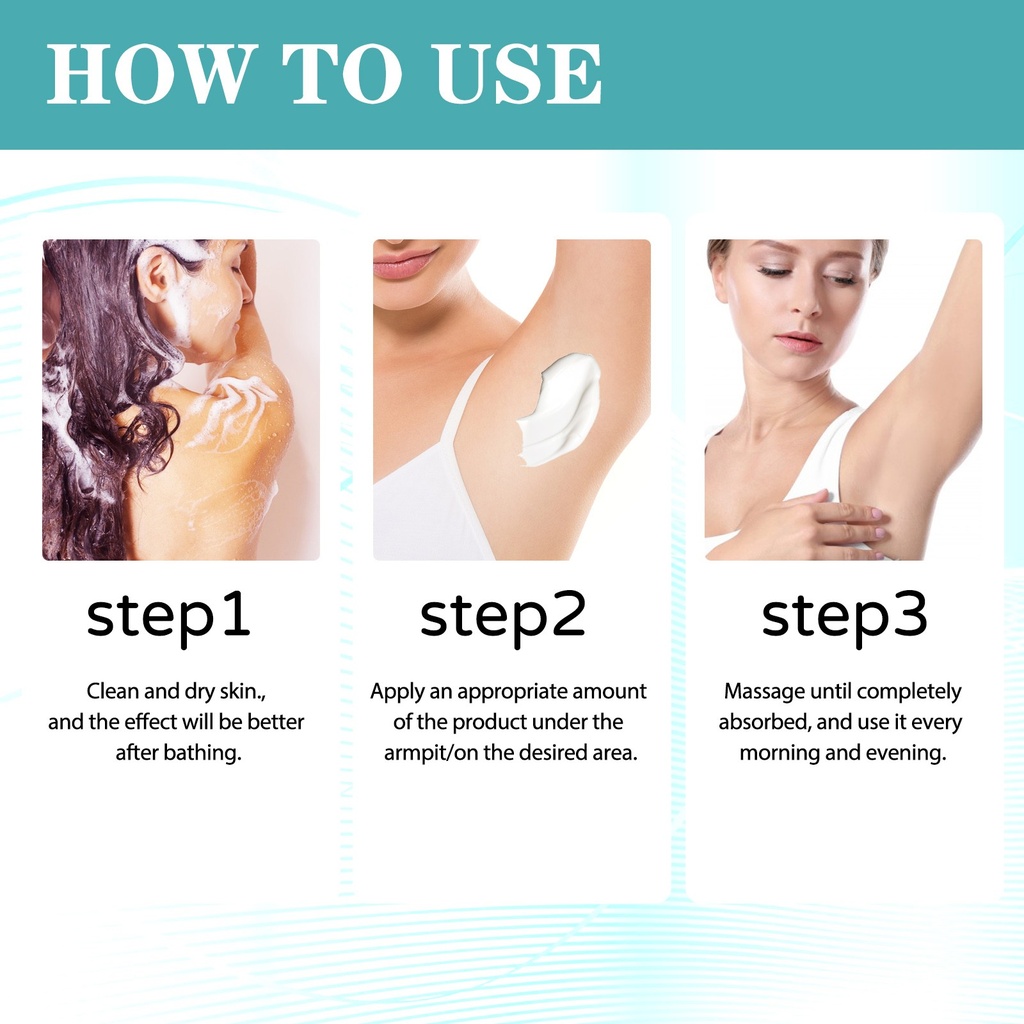 HOW TO USE

step1

Clean and dry skin., and the effect will be better after bathing.

step2

Apply an appropriate amount of the product under the armpit/on the desired area.

step3

Massage until completely absorbed, and use it every morning and evening.