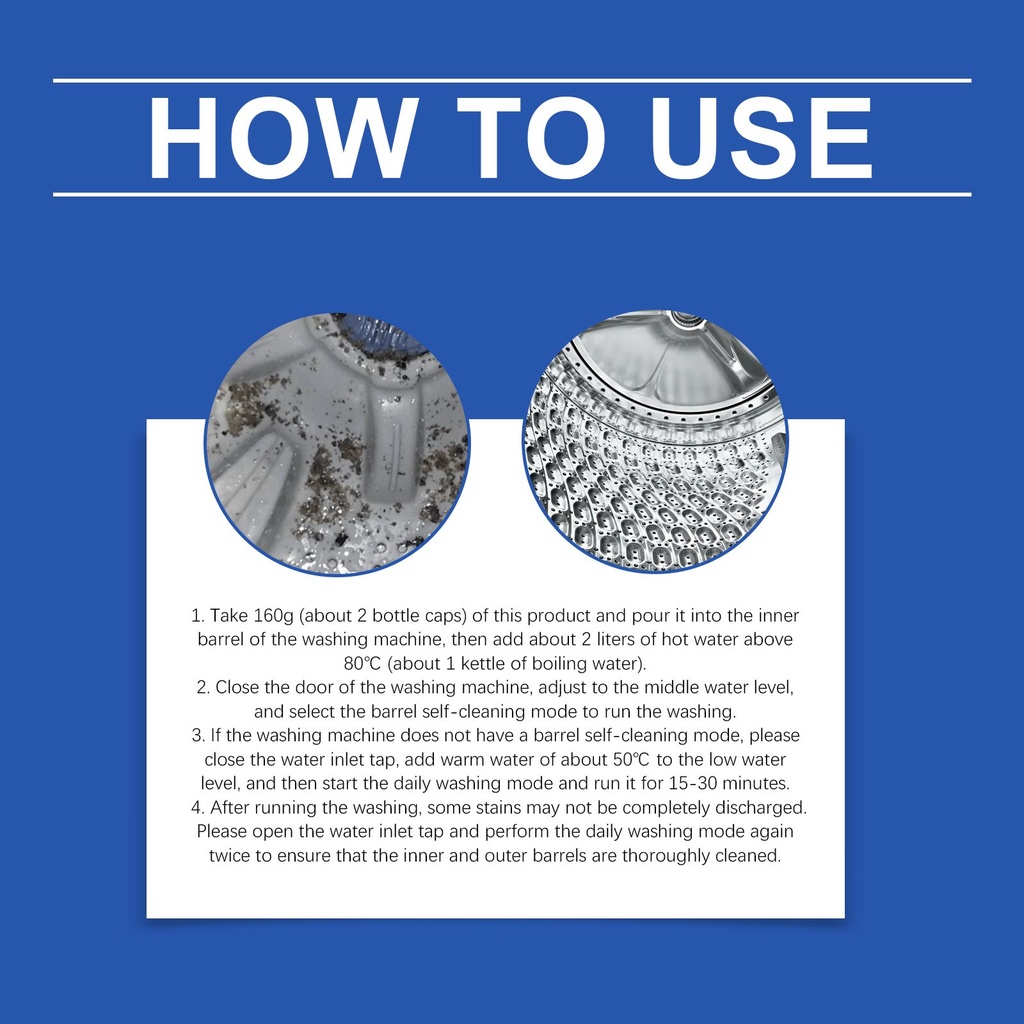 HOW TO USE

1. Take 160g (about 2 bottle caps) of this product and pour it into the inner barrel of the washing machine, then add about 2 liters of hot water above 80℃ (about 1 kettle of boiling water).
2. Close the door of the washing machine, adjust to the middle water level, and select the barrel self-cleaning mode to run the washing.
3. If the washing machine does not have a barrel self-cleaning mode, please close the water inlet tap, add warm water of about 50℃ to the low water level, and then start the daily washing mode and run it for 15-30 minutes.
4. After running the washing, some stains may not be completely discharged. Please open the water inlet tap and perform the daily washing mode again twice to ensure that the inner and outer barrels are thoroughly cleaned.