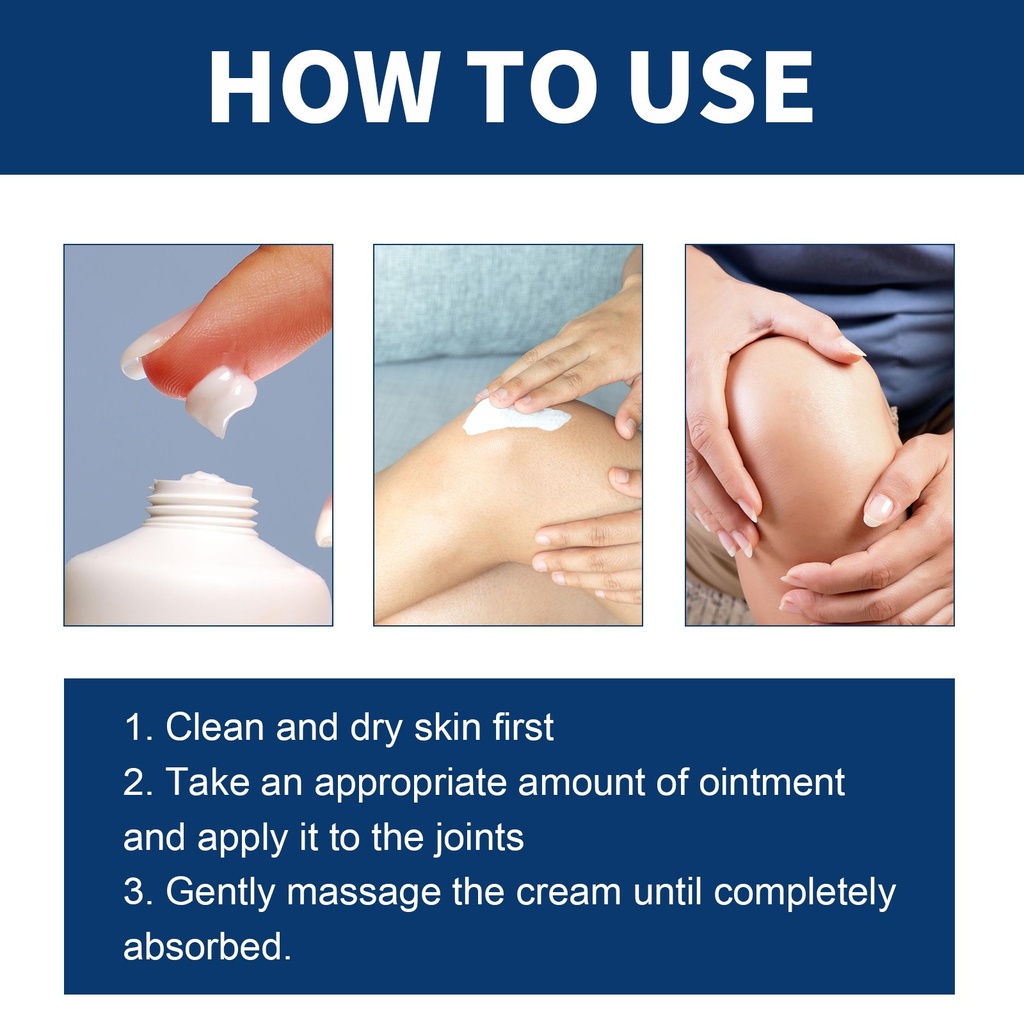 HOW TO USE

1. Clean and dry skin first
2. Take an appropriate amount of ointment and apply it to the joints
3. Gently massage the cream until completely absorbed.