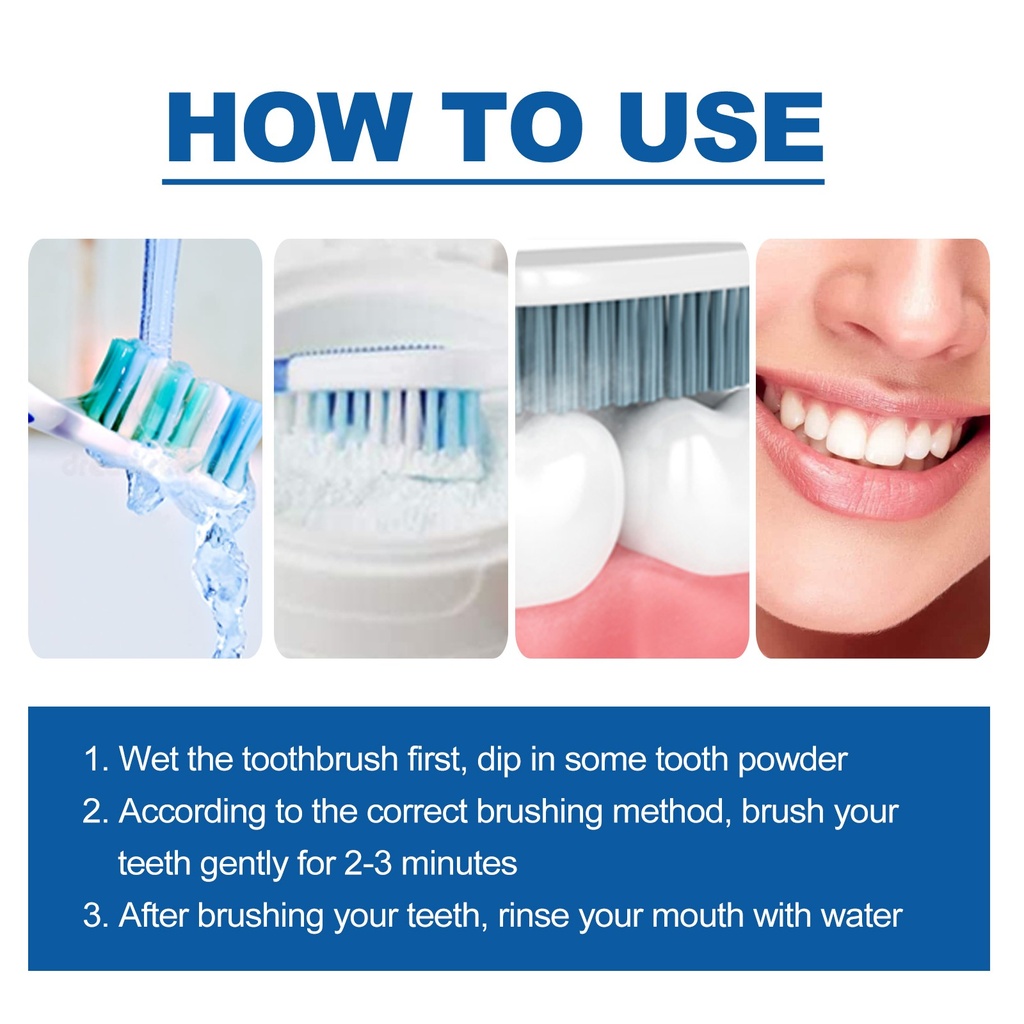 HOW TO USE

1. Wet the toothbrush first, dip in some tooth powder
2. According to the correct brushing method, brush your teeth gently for 2-3 minutes
3. After brushing your teeth, rinse your mouth with water