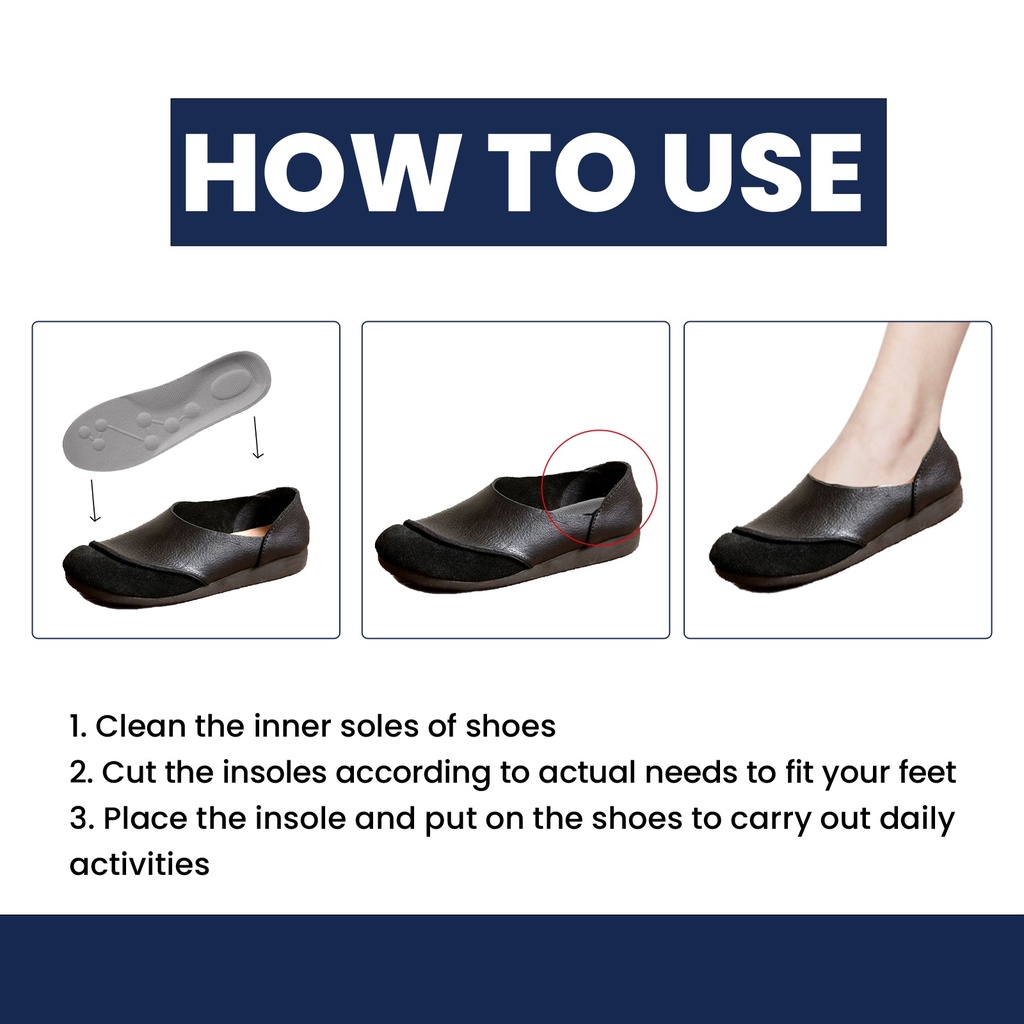 HOW TO USE

1. Clean the inner soles of shoes
2. Cut the insoles according to actual needs to fit your feet
3. Place the insole and put on the shoes to carry out daily activities